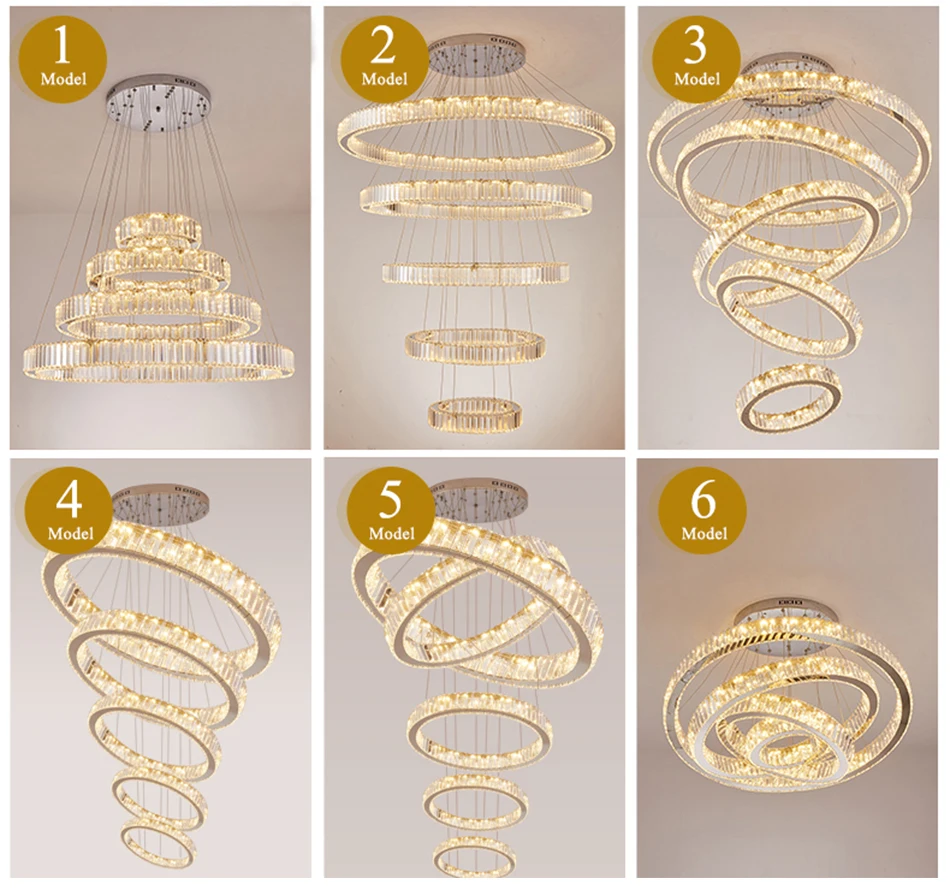 1
Model

2
Model

3
Model

4
Model

5
Model

6
Model