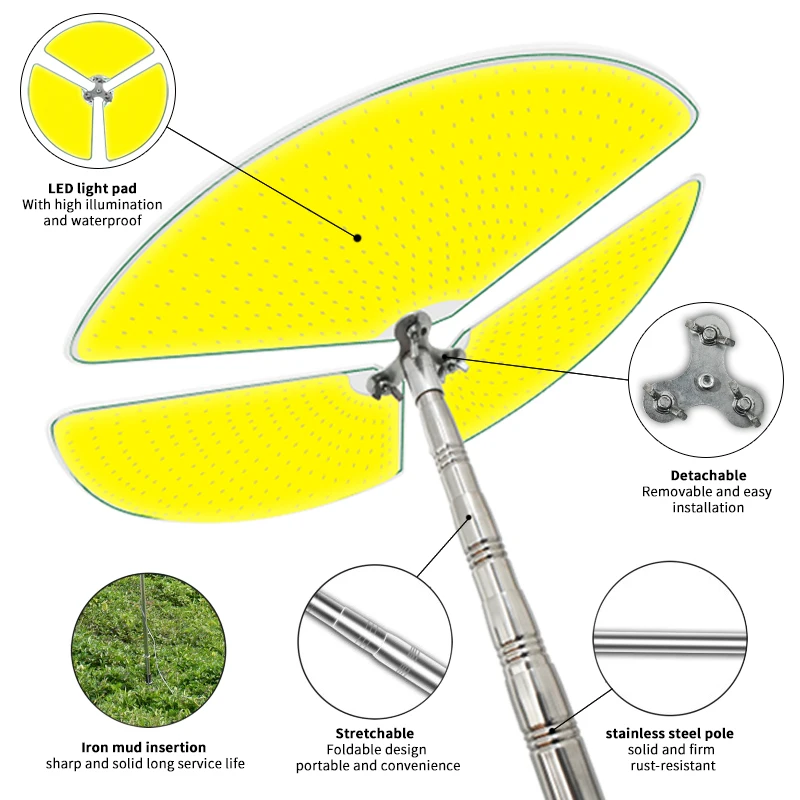 LED light pad
With high illumination and waterproof

Detachable
Removable and easy installation

Iron mud insertion
sharp and solid long service life

Stretchable
Foldable design
portable and convenience

stainless steel pole
solid and firm
rust-resistant