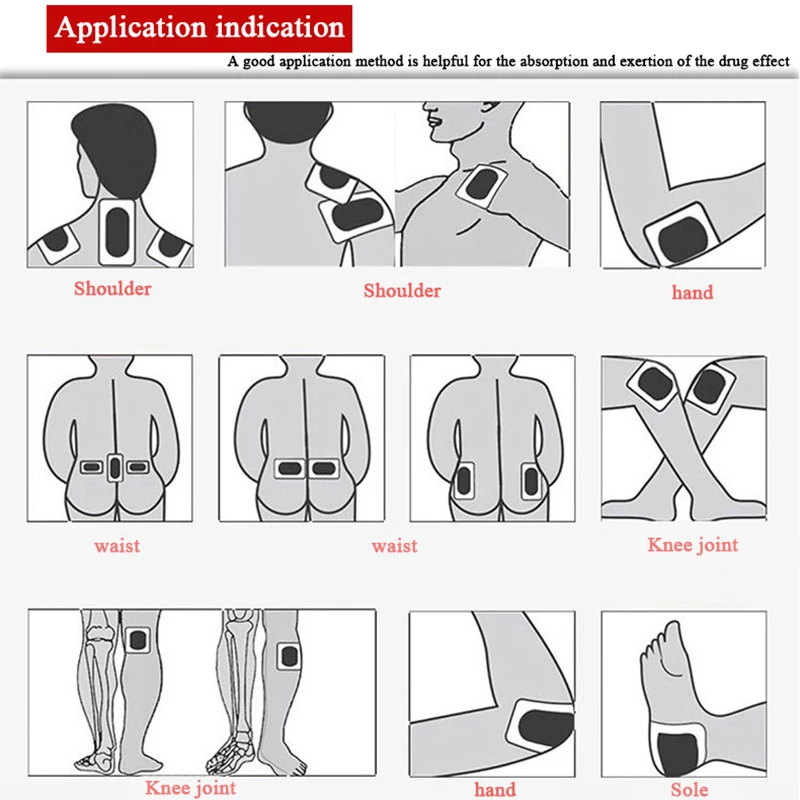 Application indication

A good application method is helpful for the absorption and exertion of the drug effect

Shoulder

Shoulder

hand

waist

waist

Knee joint

Knee joint

hand

Sole