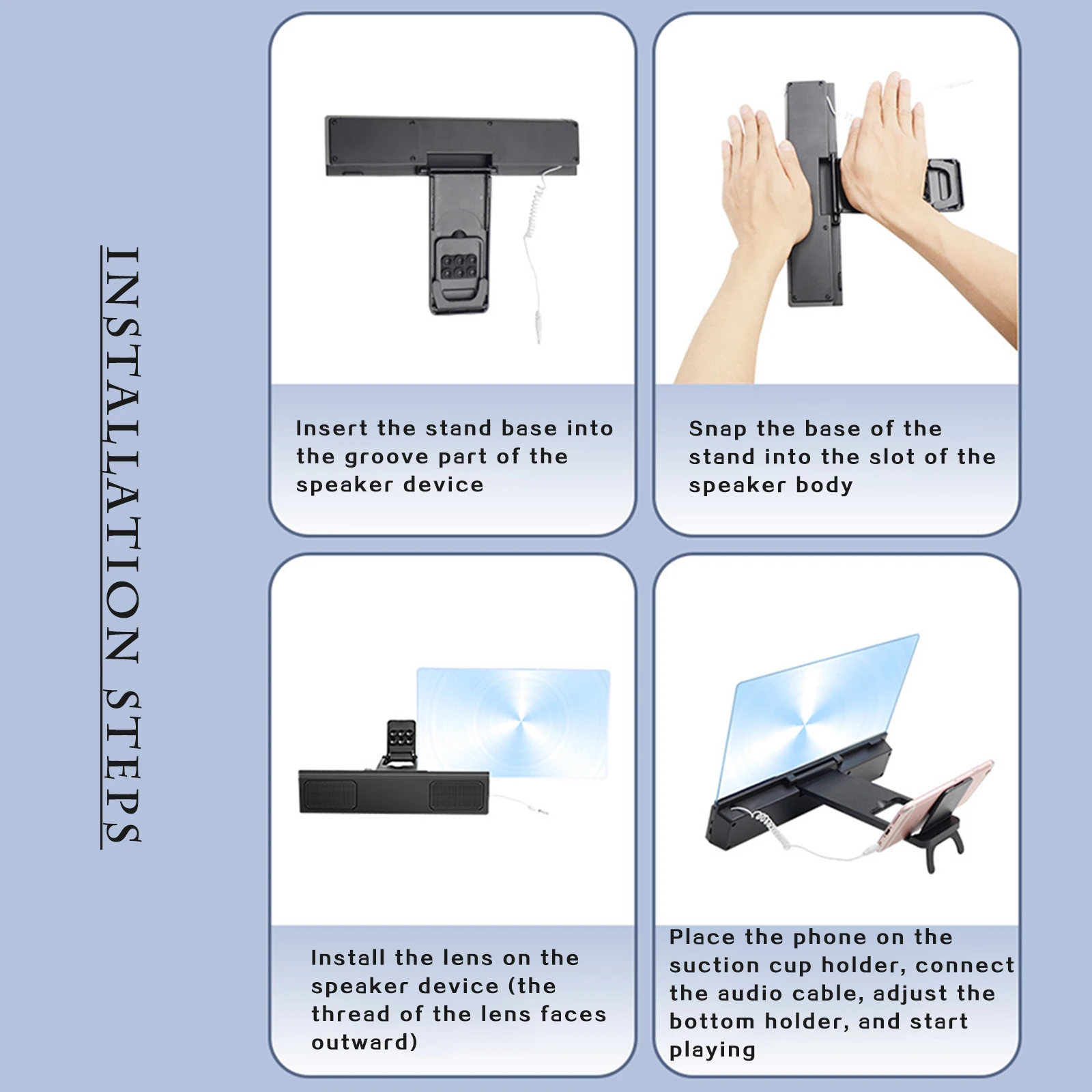 INSTALLATION STEPS

Insert the stand base into the groove part of the speaker device

Snap the base of the stand into the slot of the speaker body

Install the lens on the speaker device (the thread of the lens faces outward)

Place the phone on the suction cup holder, connect the audio cable, adjust the bottom holder, and start playing