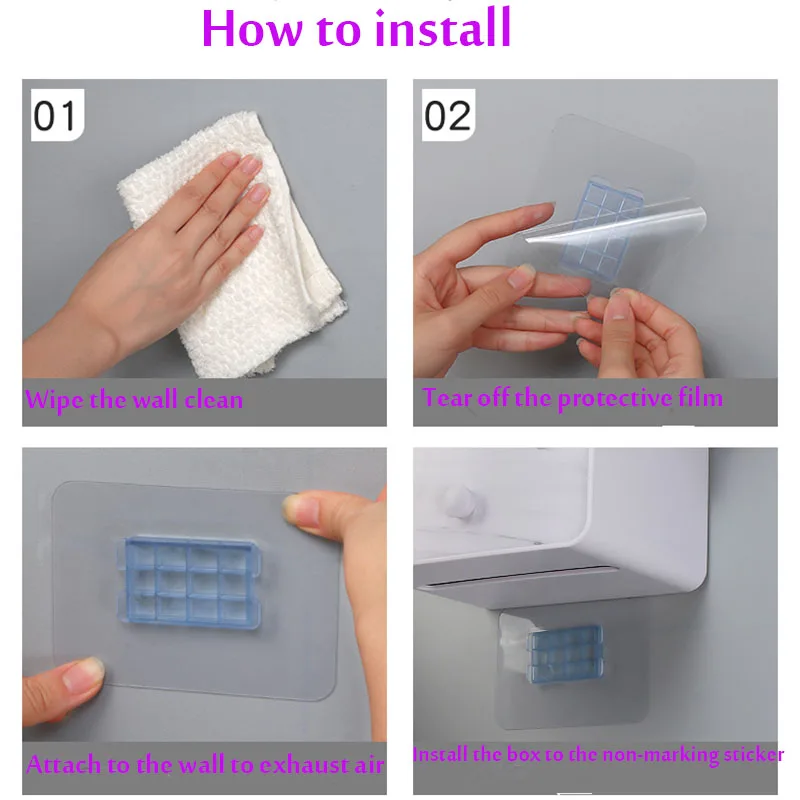 How to install

01

Wipe the wall clean

02

Tear off the protective film

Attach to the wall to exhaust air

Install the box to the non-marking sticker