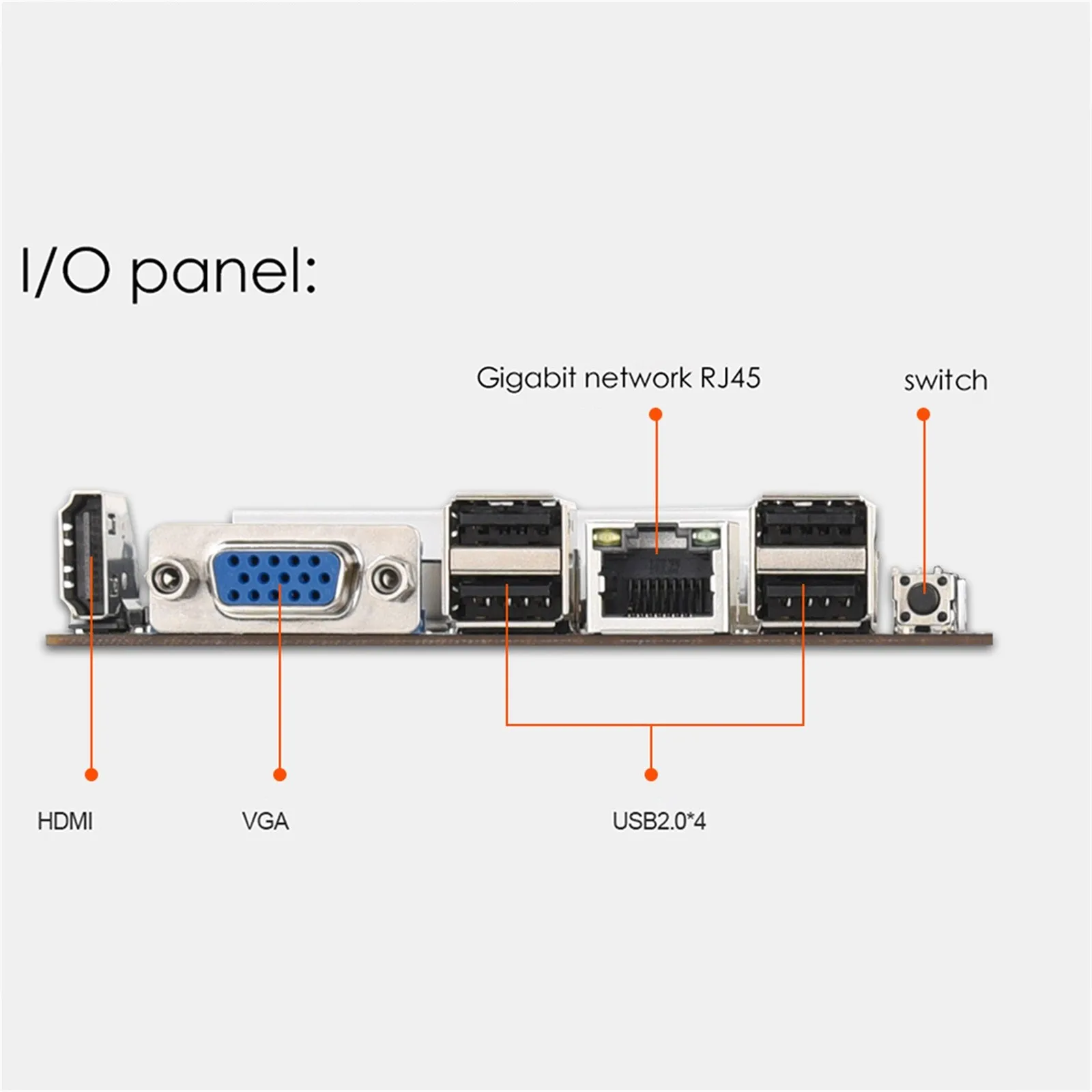 I/O panel:

Gigabit network RJ45

switch

HDMI

VGA

USB2.0*4