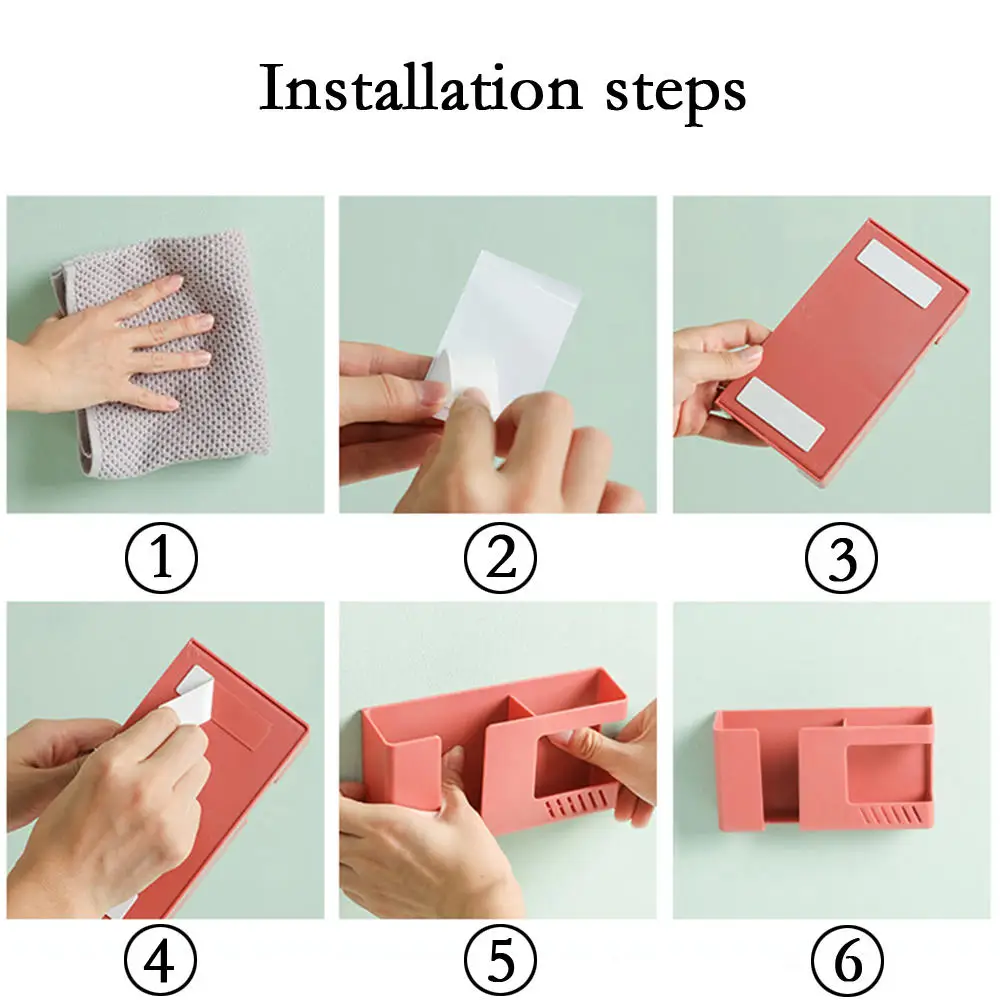 Installation steps

①

②

③

④

⑤

⑥