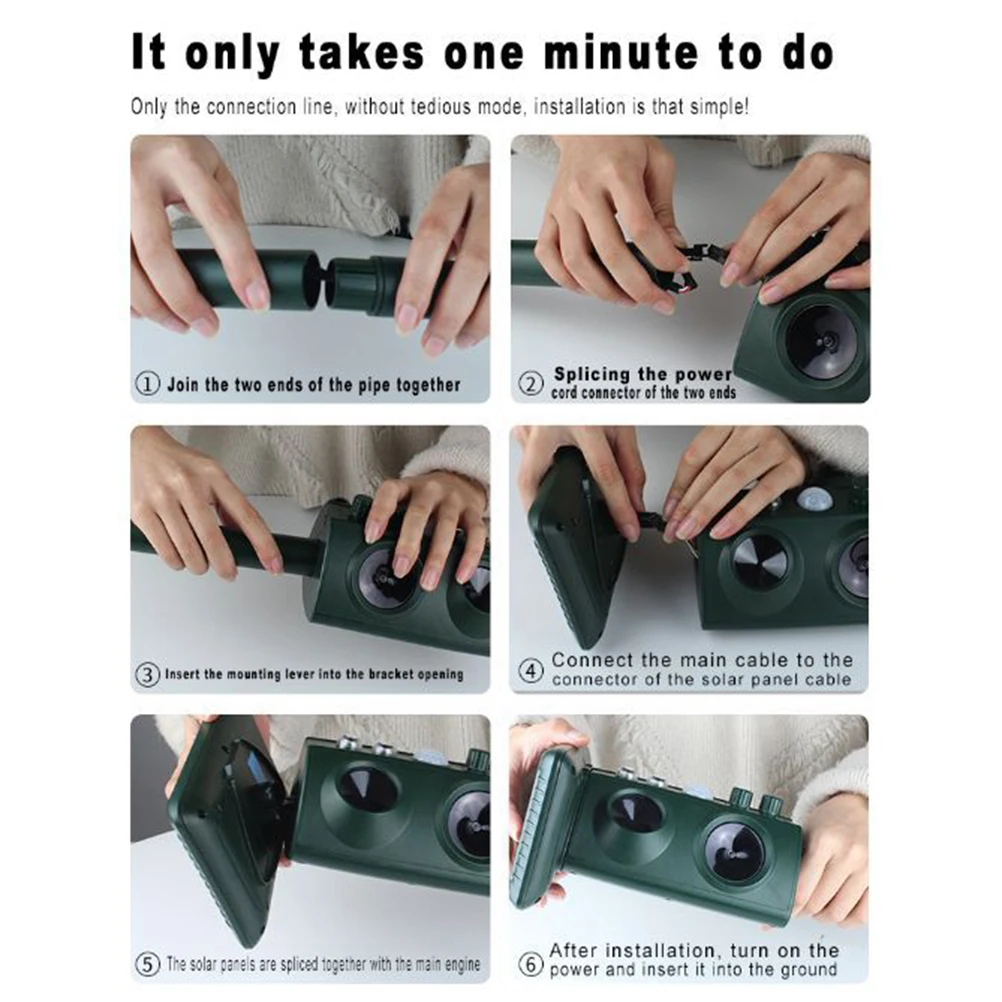 It only takes one minute to do

Only the connection line, without tedious mode, installation is that simple!

① Join the two ends of the pipe together

② Splicing the power cord connector of the two ends

③ Insert the mounting lever into the bracket opening

④ Connect the main cable to the connector of the solar panel cable

⑤ The solar panels are spliced together with the main engine

⑥ After installation, turn on the power and insert it into the ground