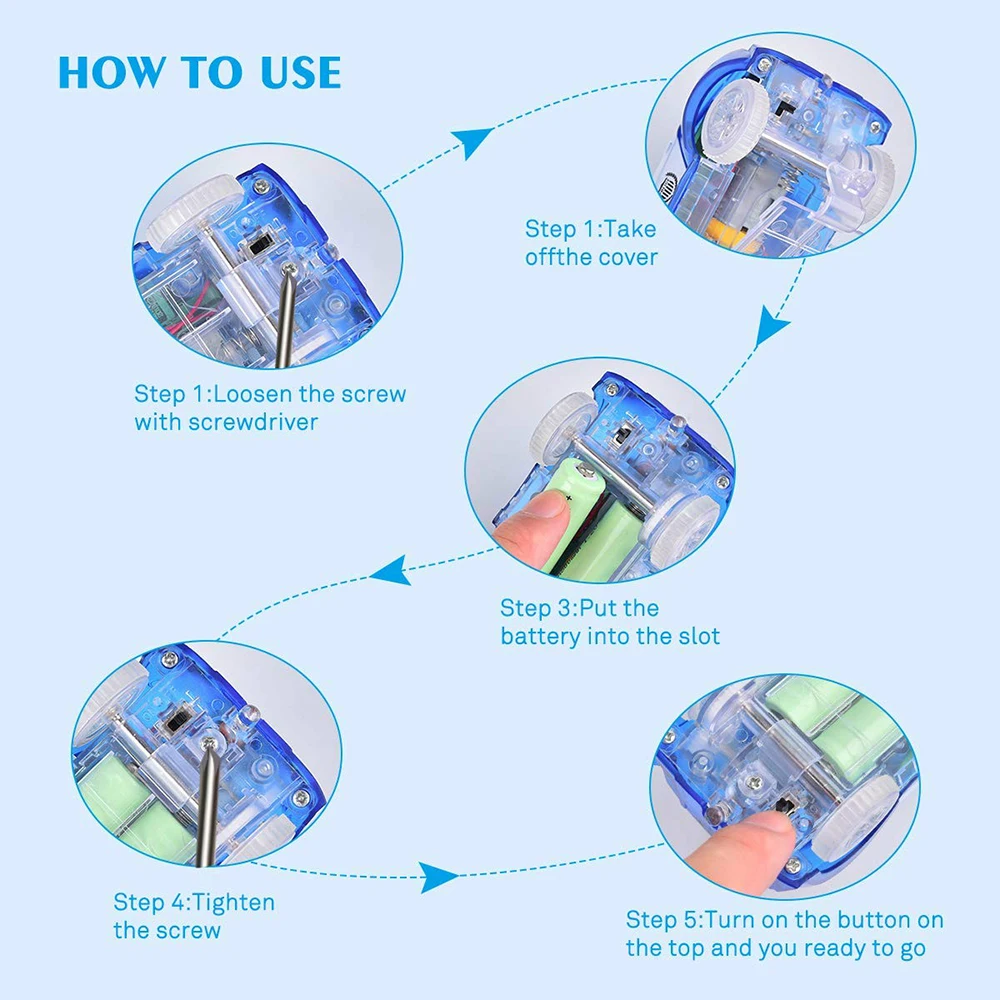 HOW TO USE

Step 1:Loosen the screw with screwdriver

Step 1:Take offthe cover

Step 3:Put the battery into the slot

Step 4:Tighten the screw

Step 5:Turn on the button on the top and you ready to go