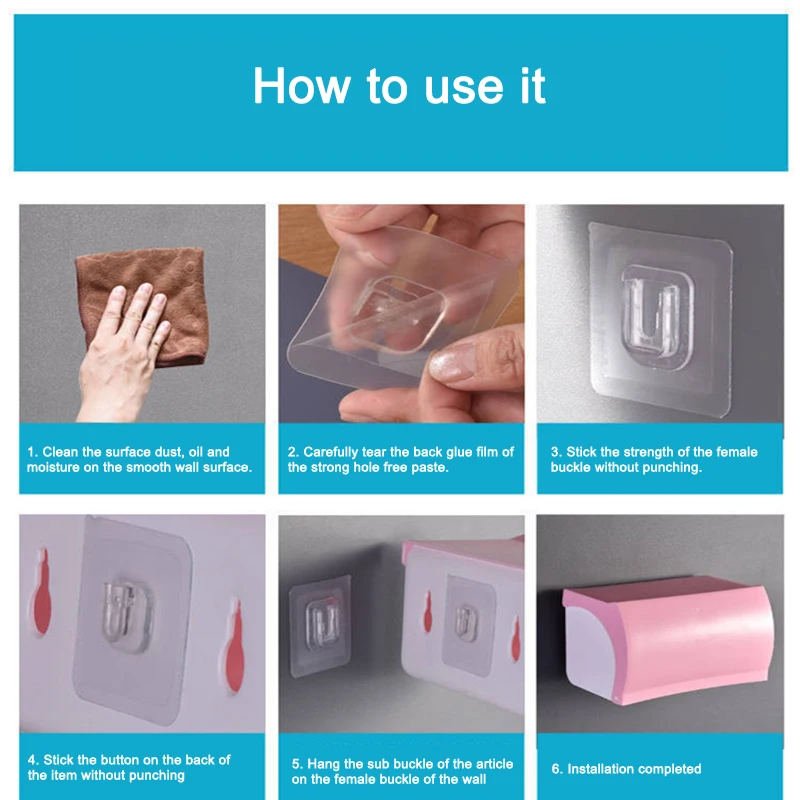 How to use it

1. Clean the surface dust, oil and moisture on the smooth wall surface.

2. Carefully tear the back glue film of the strong hole free paste.

3. Stick the strength of the female buckle without punching.

4. Stick the button on the back of the item without punching

5. Hang the sub buckle of the article on the female buckle of the wall

6. Installation completed