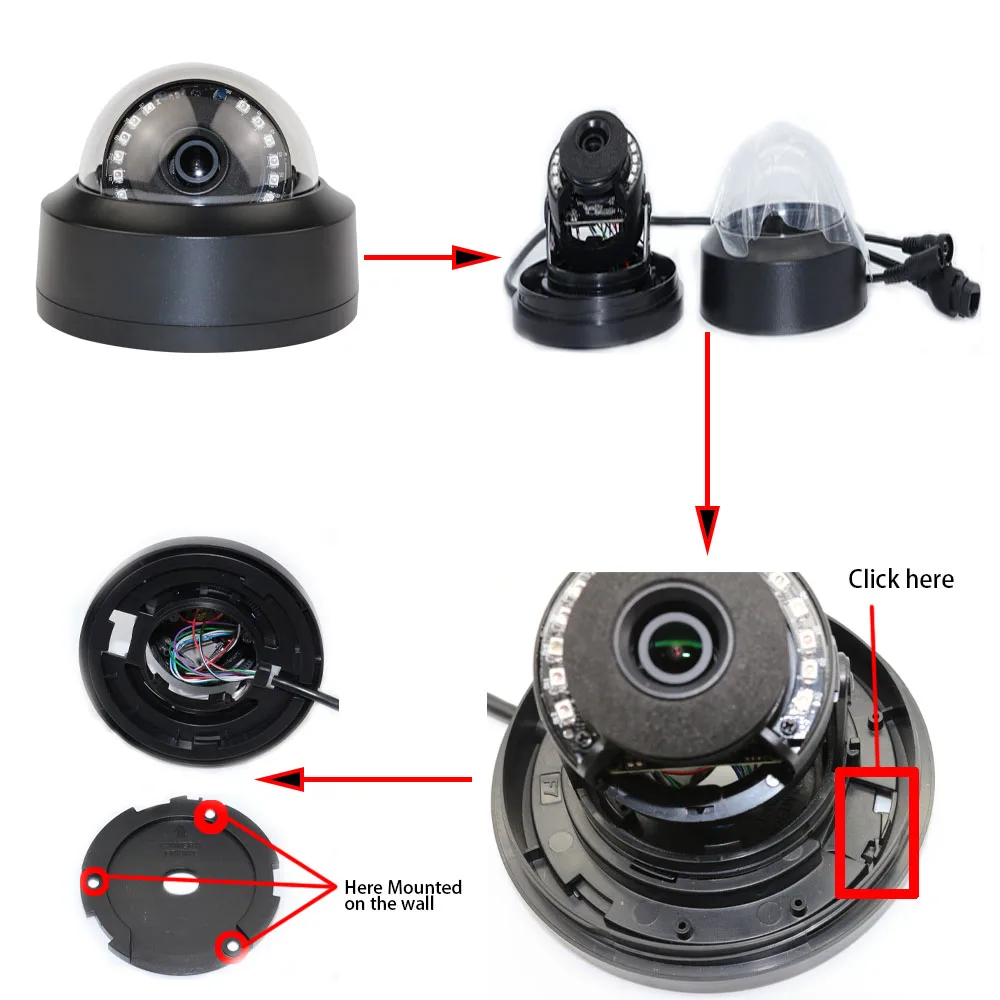 Click here

Here Mounted on the wall