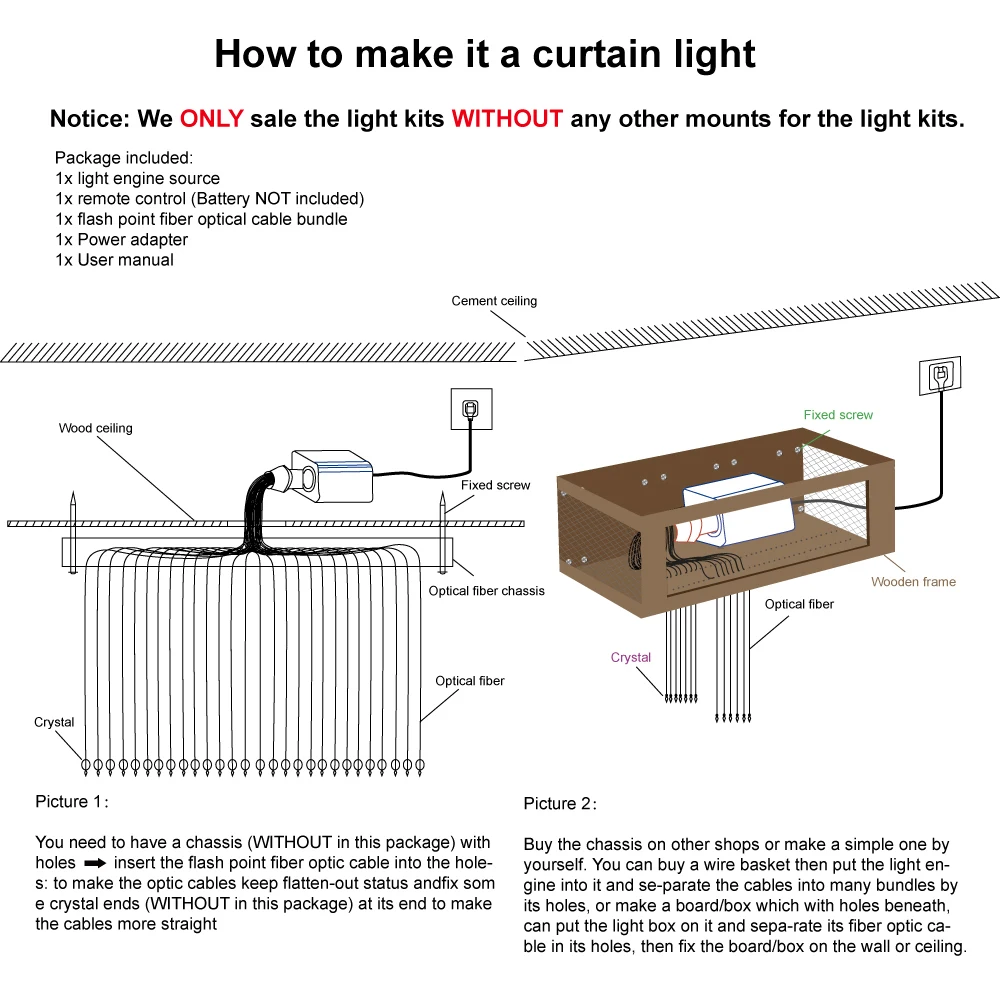 How to make it a curtain light

Notice: We ONLY sale the light kits WITHOUT any other mounts for the light kits.

Package included:
1x light engine source
1x remote control (Battery NOT included)
1x flash point fiber optical cable bundle
1x Power adapter
1x User manual

Cement ceiling

Wood ceiling

Fixed screw

Optical fiber chassis

Optical fiber

Crystal

Fixed screw

Wooden frame

Optical fiber

Crystal

Picture 1:

You need to have a chassis (WITHOUT in this package) with holes ➡ insert the flash point fiber optic cable into the holes: to make the optic cables keep flatten-out status andfix som e crystal ends (WITHOUT in this package) at its end to make the cables more straight

Picture 2:

Buy the chassis on other shops or make a simple one by yourself. You can buy a wire basket then put the light engine into it and se-parate the cables into many bundles by its holes, or make a board/box which with holes beneath, can put the light box on it and sepa-rate its fiber optic cable in its holes, then fix the board/box on the wall or ceiling.