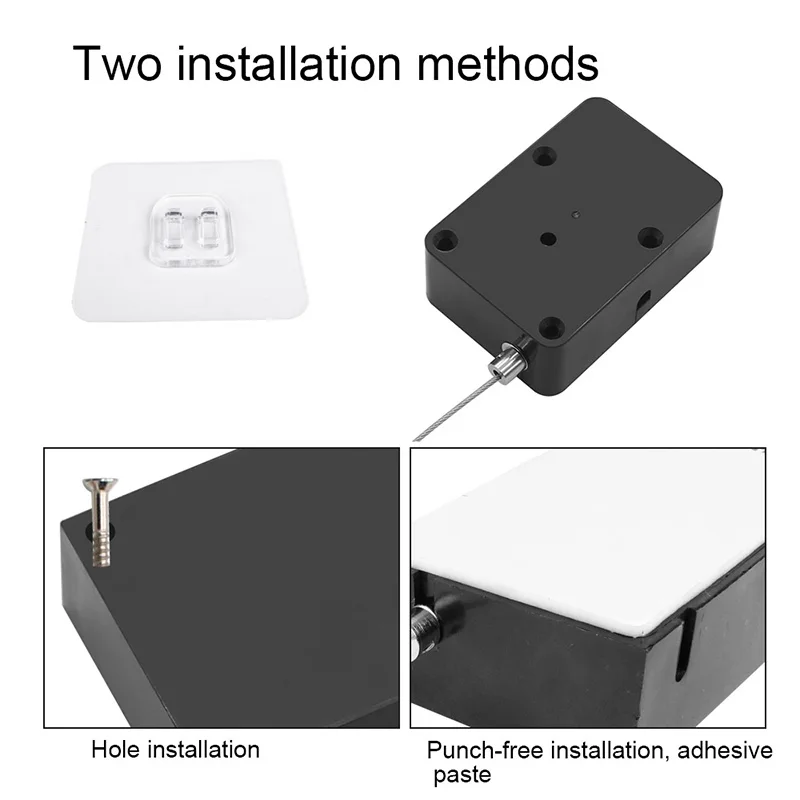 Two installation methods

Hole installation

Punch-free installation, adhesive paste