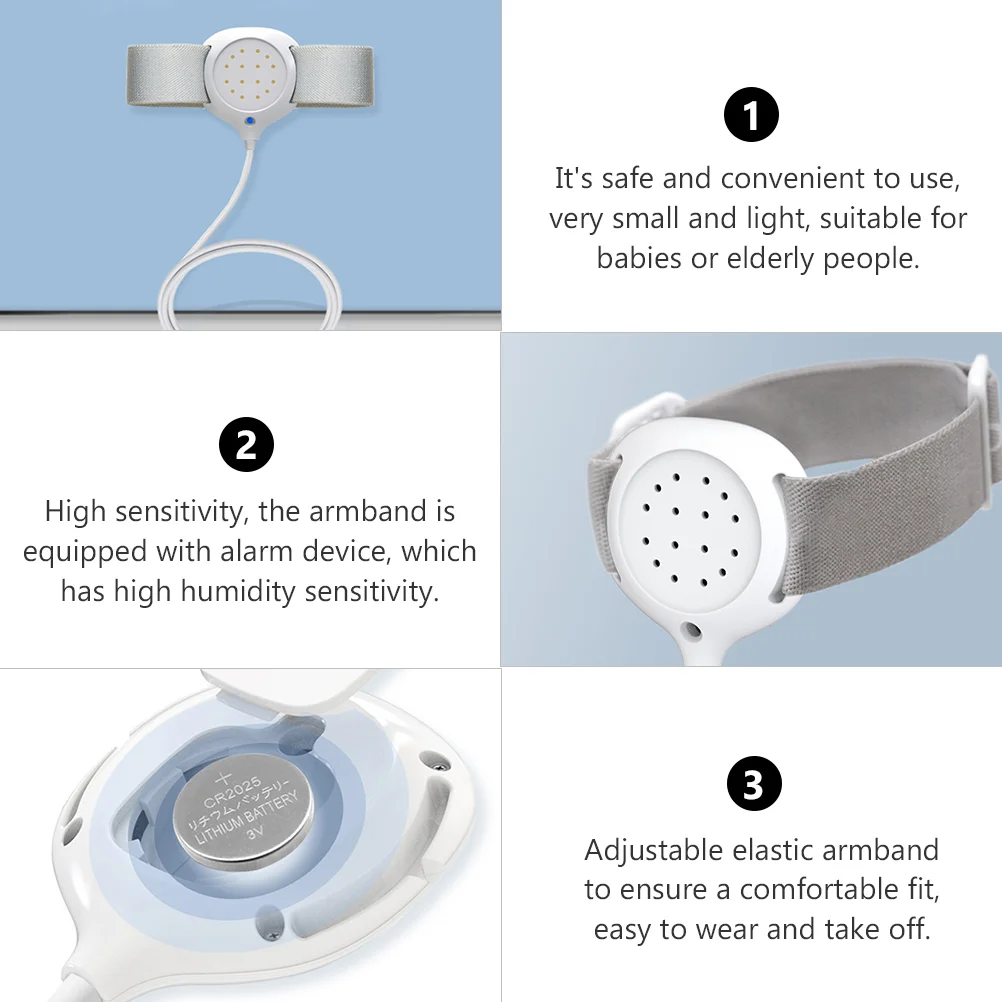 1

It's safe and convenient to use, very small and light, suitable for babies or elderly people.

2

High sensitivity, the armband is equipped with alarm device, which has high humidity sensitivity.

+
CR2025
リチウムバッテリー
LITHIUM BATTERY
3V

3

Adjustable elastic armband to ensure a comfortable fit, easy to wear and take off.