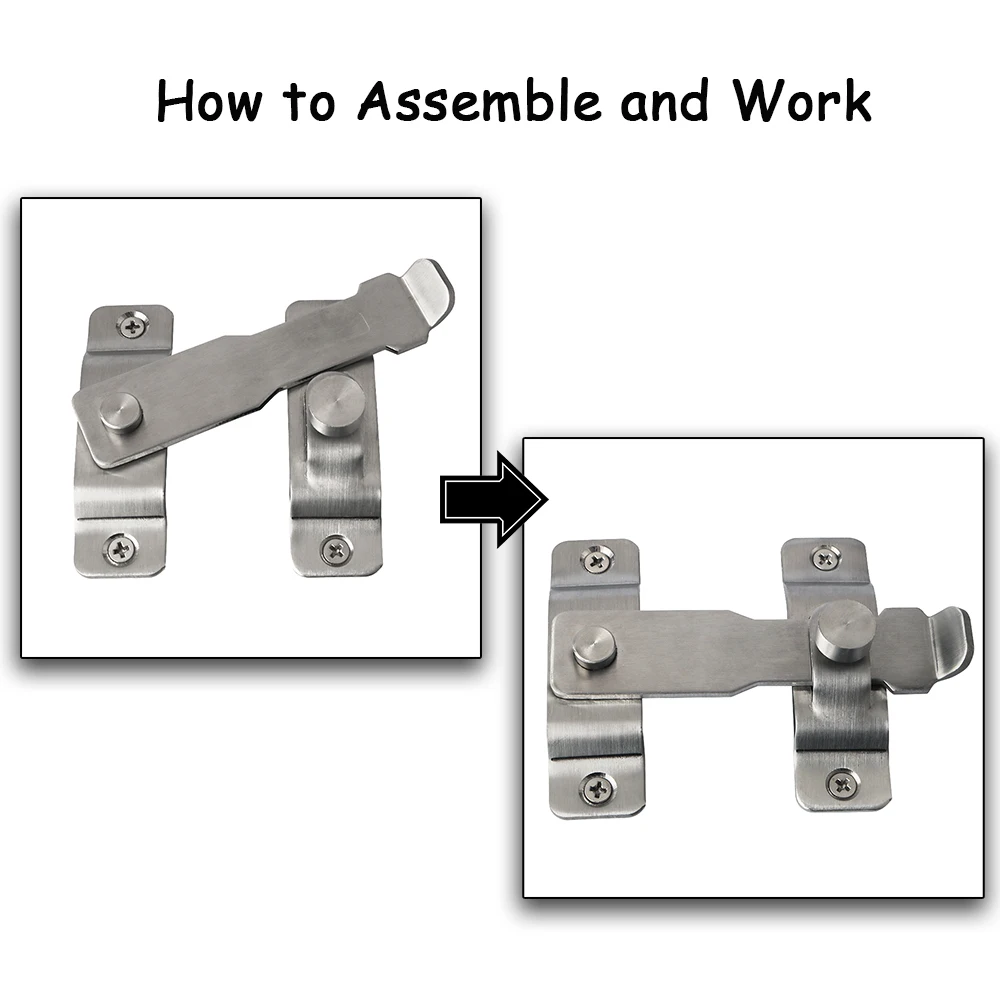 How to Assemble and Work