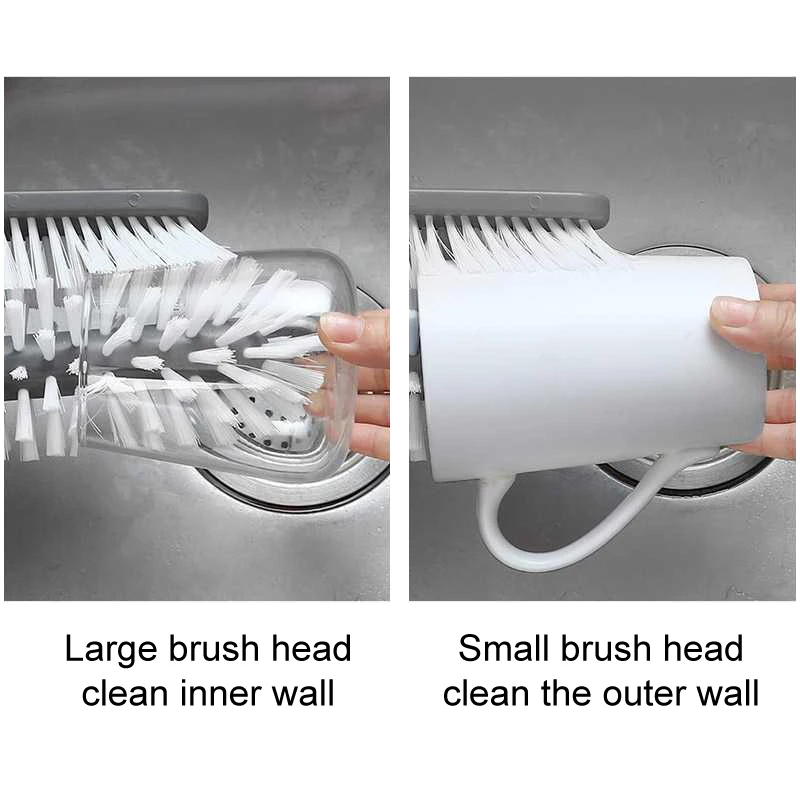 Large brush head clean inner wall

Small brush head clean the outer wall