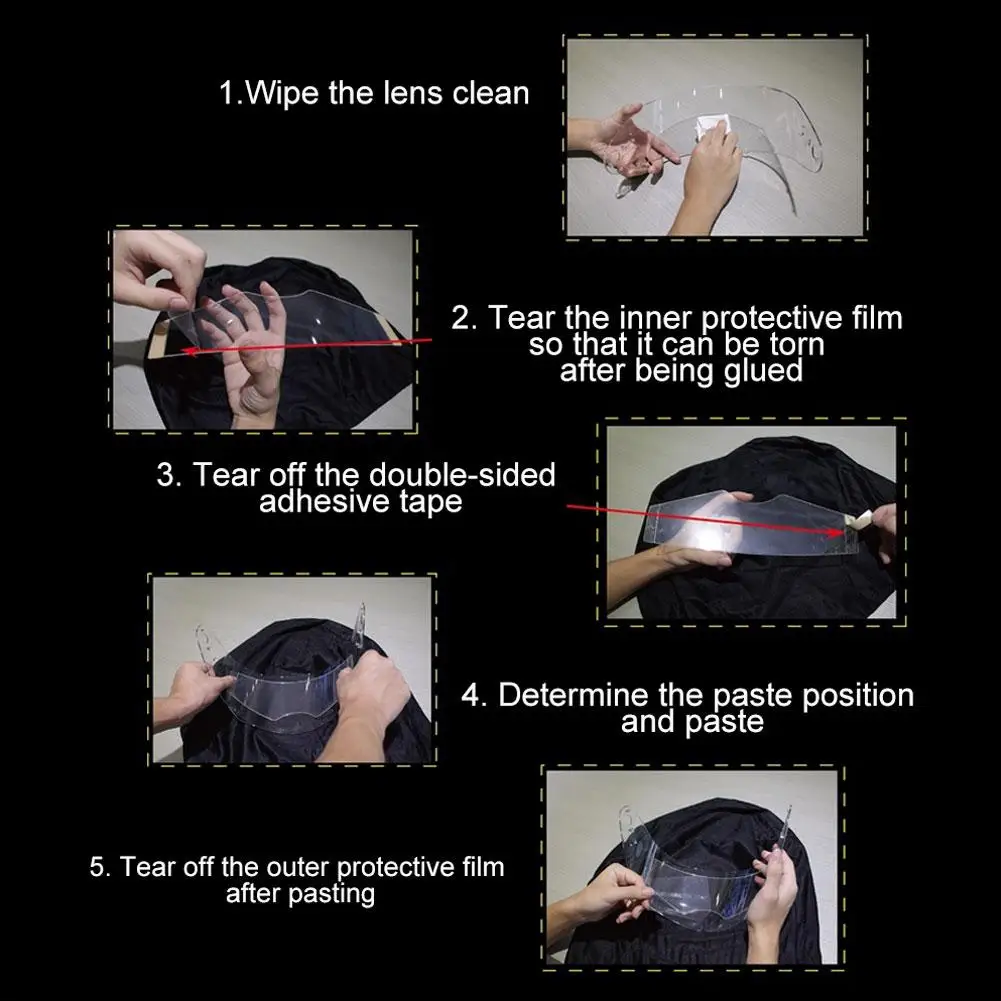 1.Wipe the lens clean

2. Tear the inner protective film so that it can be torn after being glued

3. Tear off the double-sided adhesive tape

4. Determine the paste position and paste

5. Tear off the outer protective film after pasting