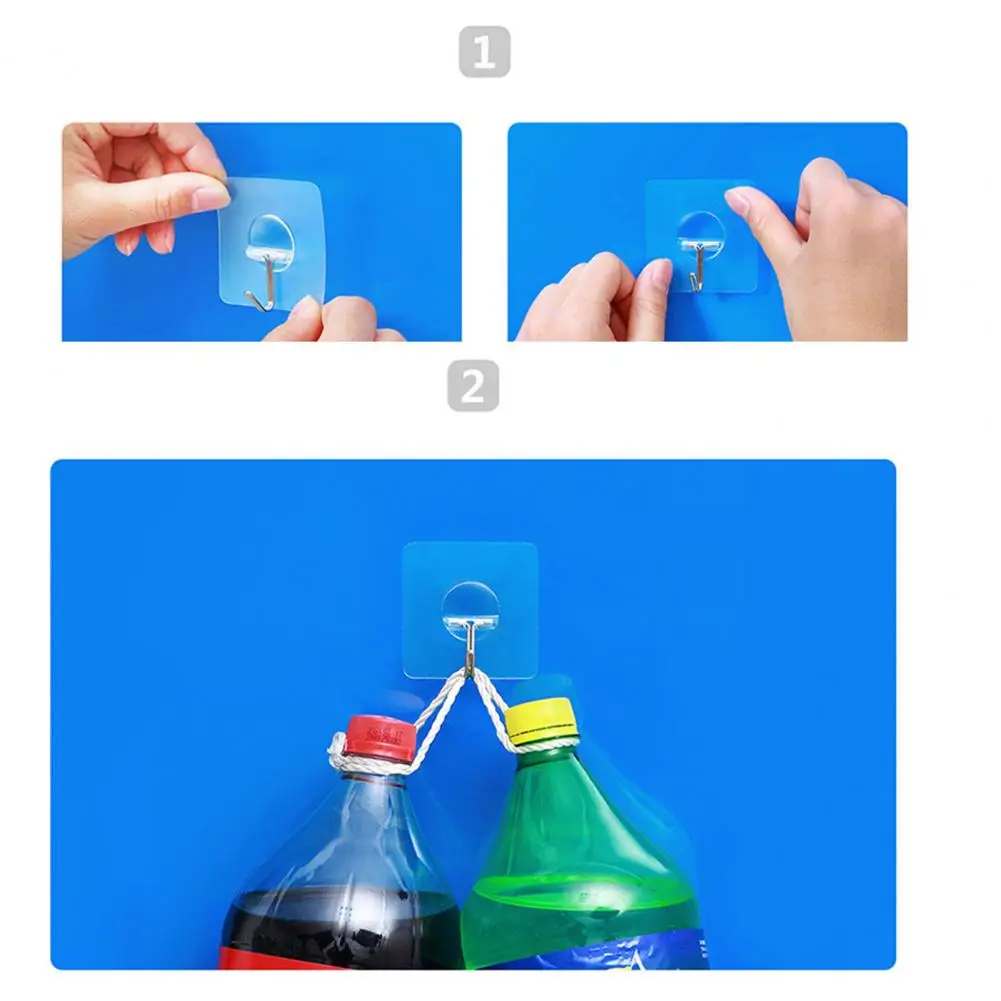 1

2