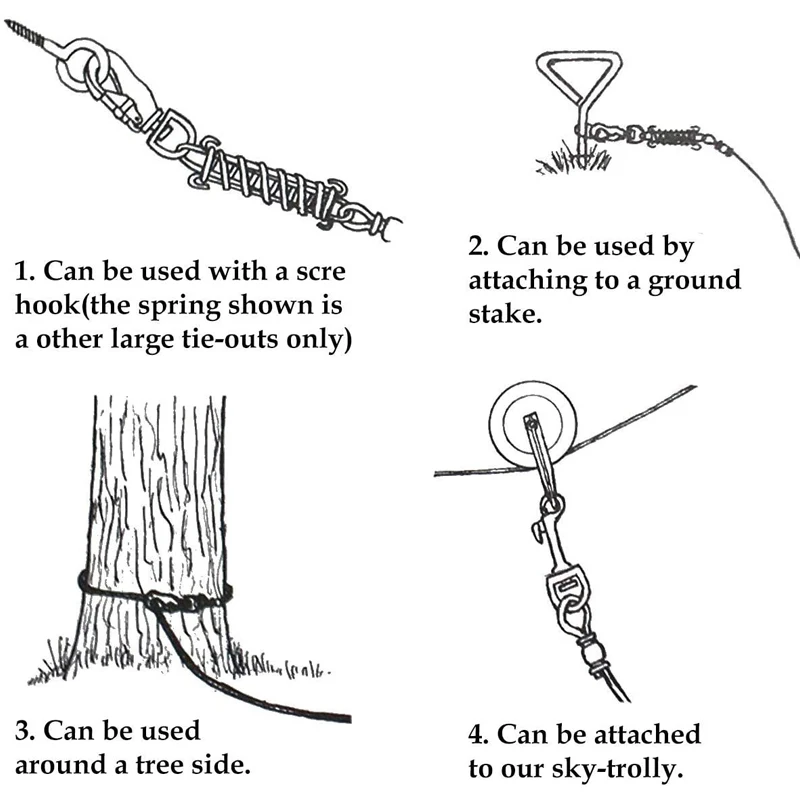 1. Can be used with a scre hook(the spring shown is a other large tie-outs only)

2. Can be used by attaching to a ground stake.

3. Can be used around a tree side.

4. Can be attached to our sky-trolly.