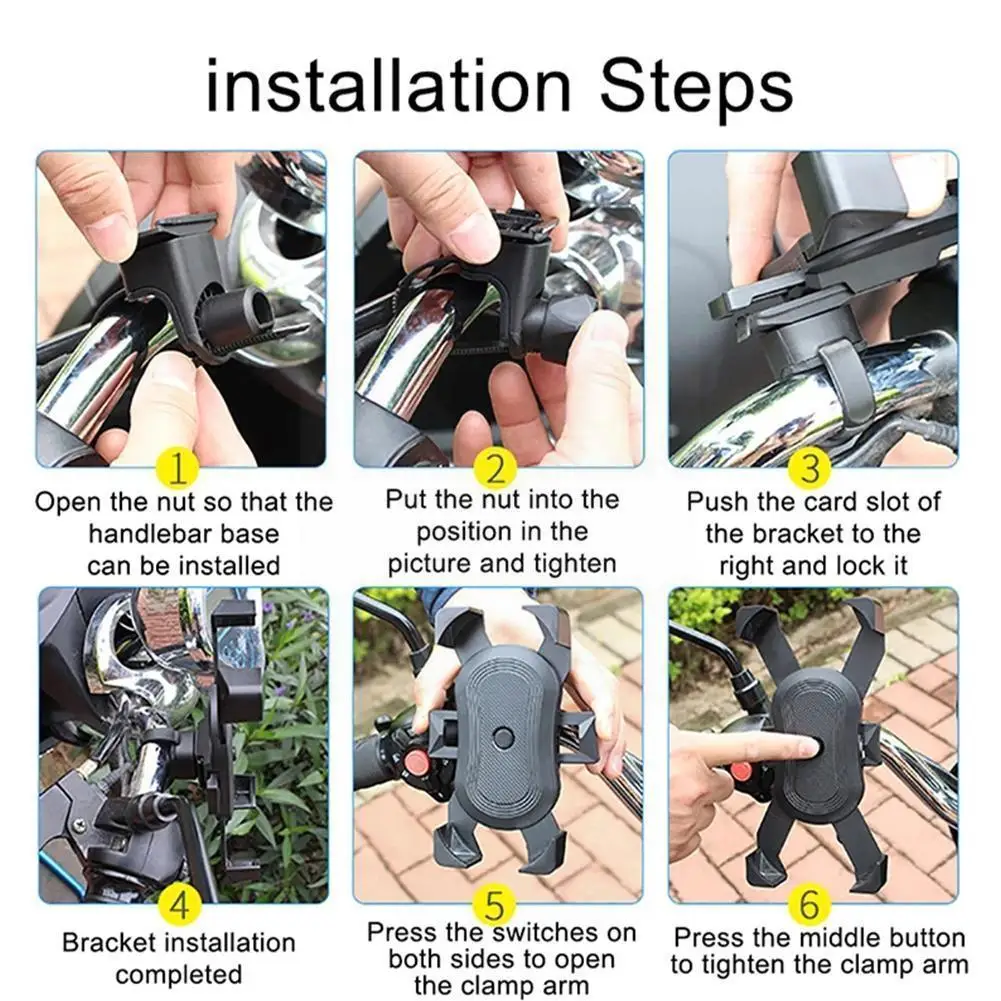 installation Steps

1
Open the nut so that the handlebar base can be installed

2
Put the nut into the position in the picture and tighten

3
Push the card slot of the bracket to the right and lock it

4
Bracket installation completed

5
Press the switches on both sides to open the clamp arm

6
Press the middle button to tighten the clamp arm