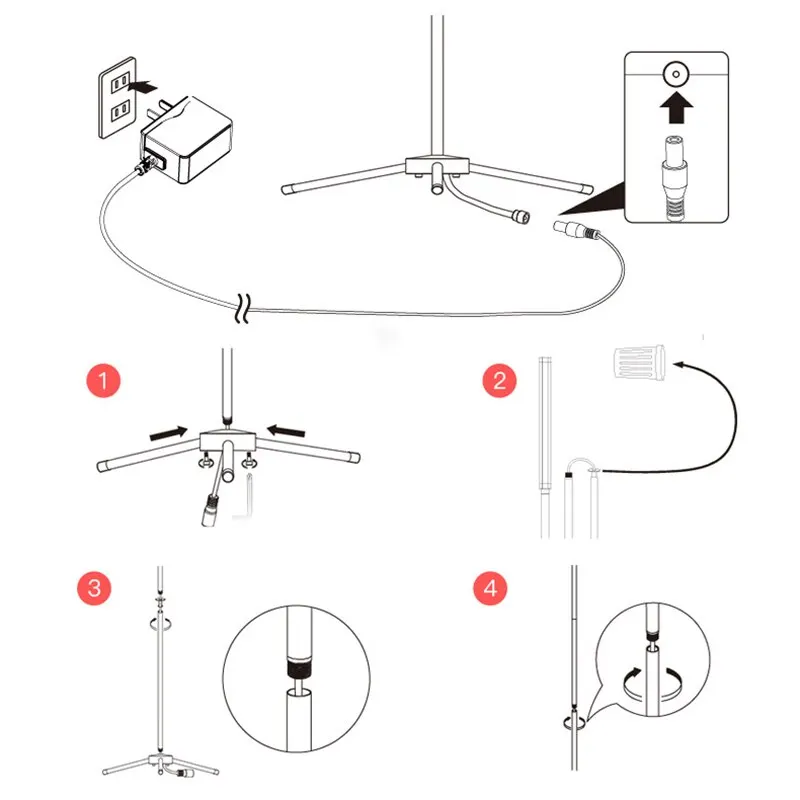 1

2

3

4