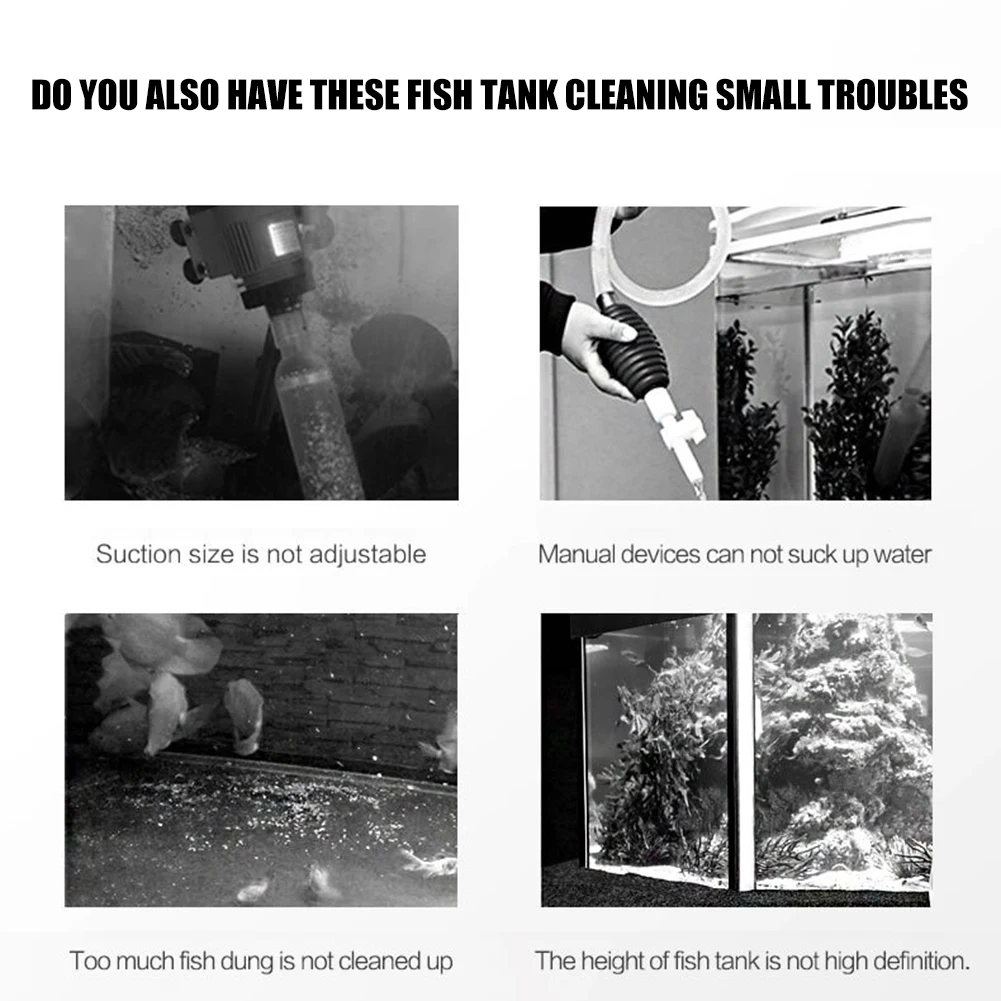 DO YOU ALSO HAVE THESE FISH TANK CLEANING SMALL TROUBLES

Suction size is not adjustable

Manual devices can not suck up water

Too much fish dung is not cleaned up

The height of fish tank is not high definition.