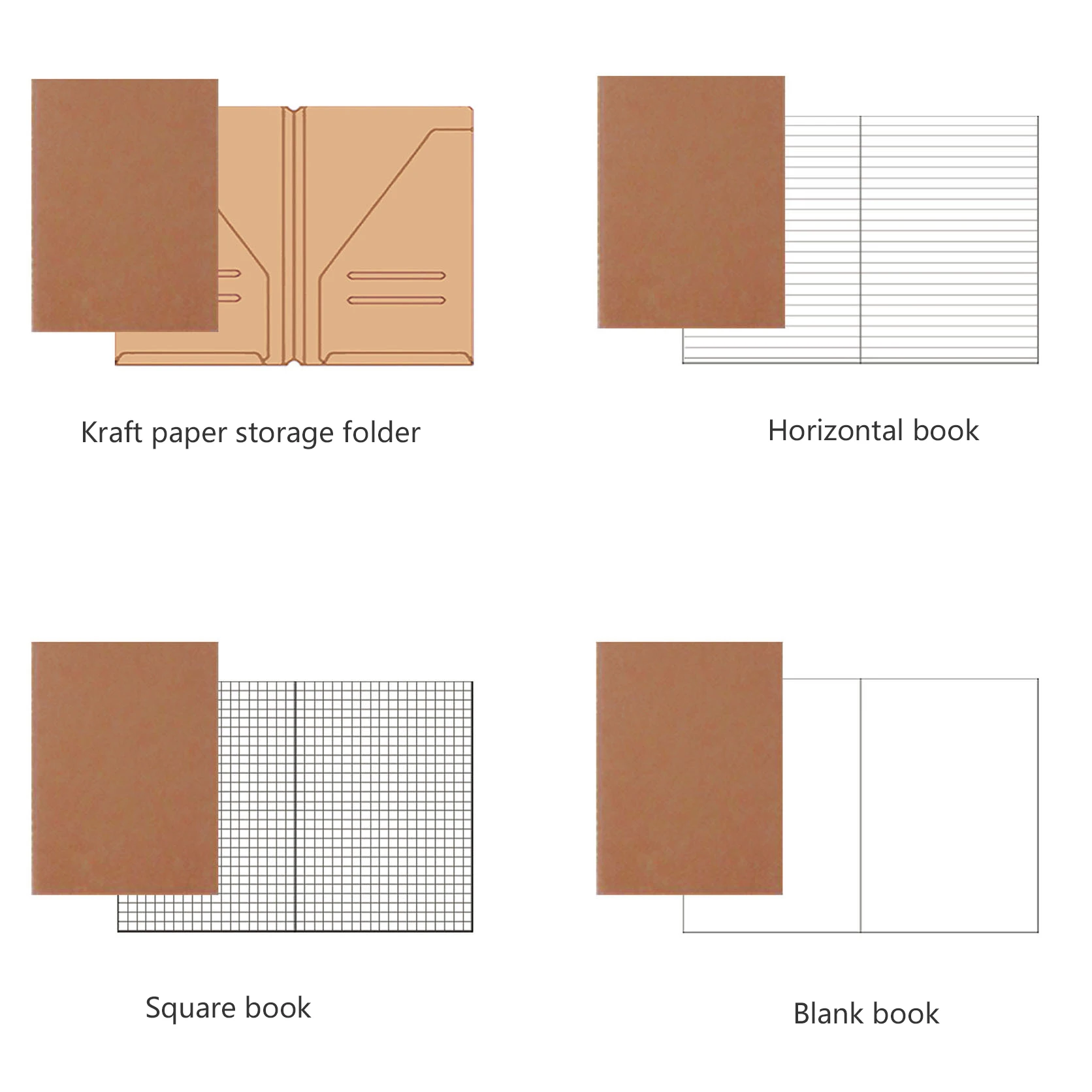 Kraft paper storage folder

Horizontal book

Square book

Blank book