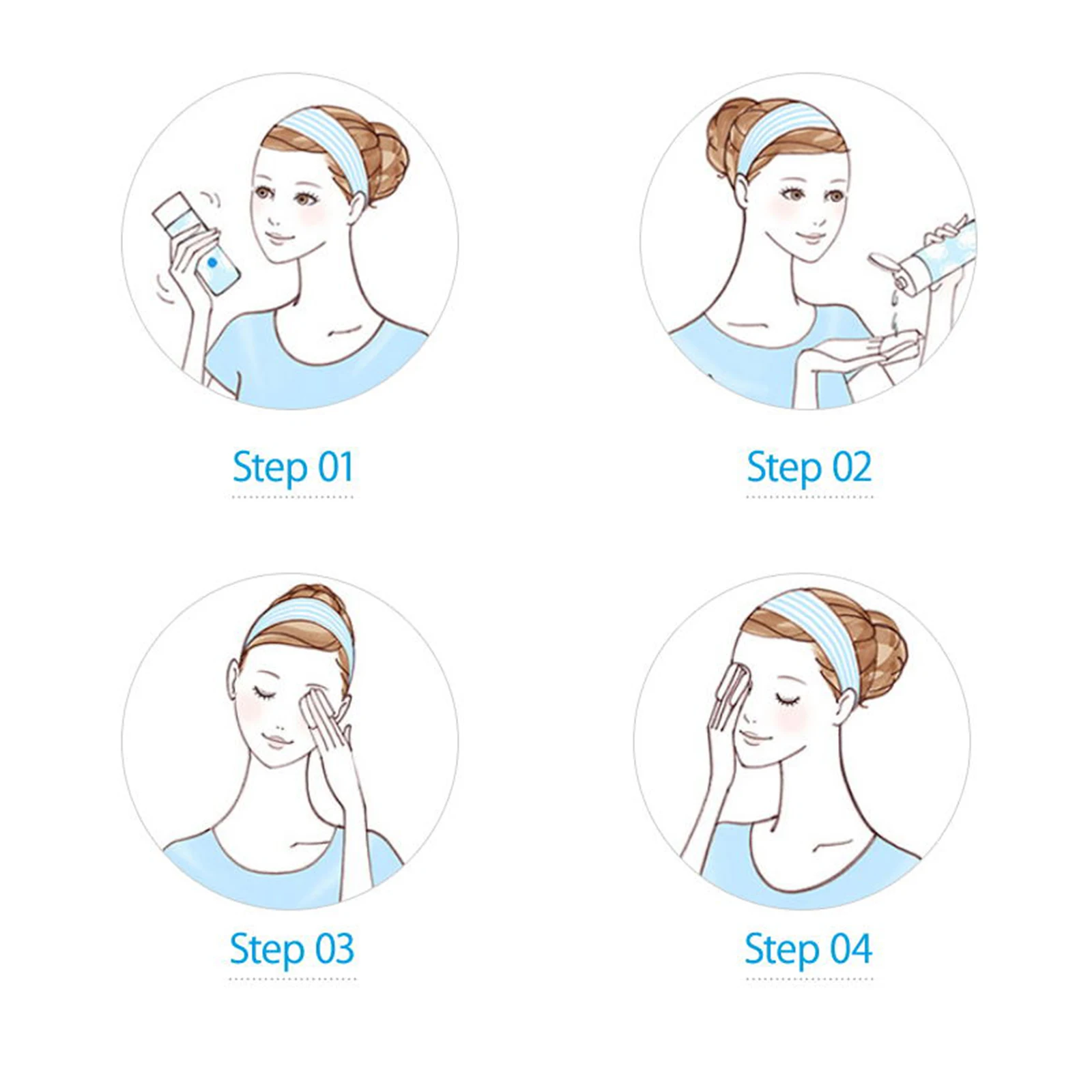 Step 01

Step 02

Step 03

Step 04