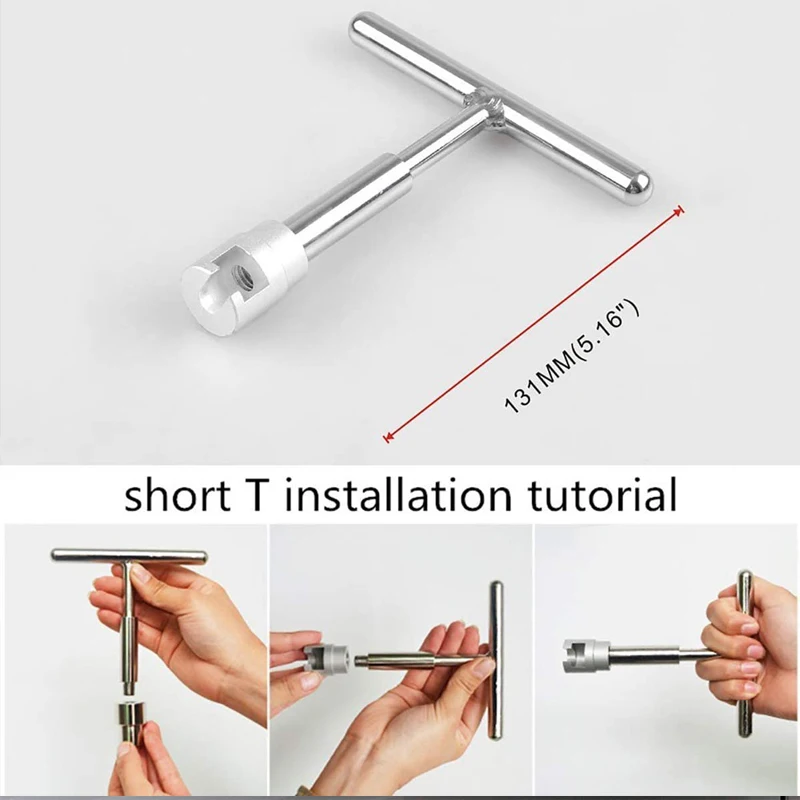 131MM(5.16")

short T installation tutorial