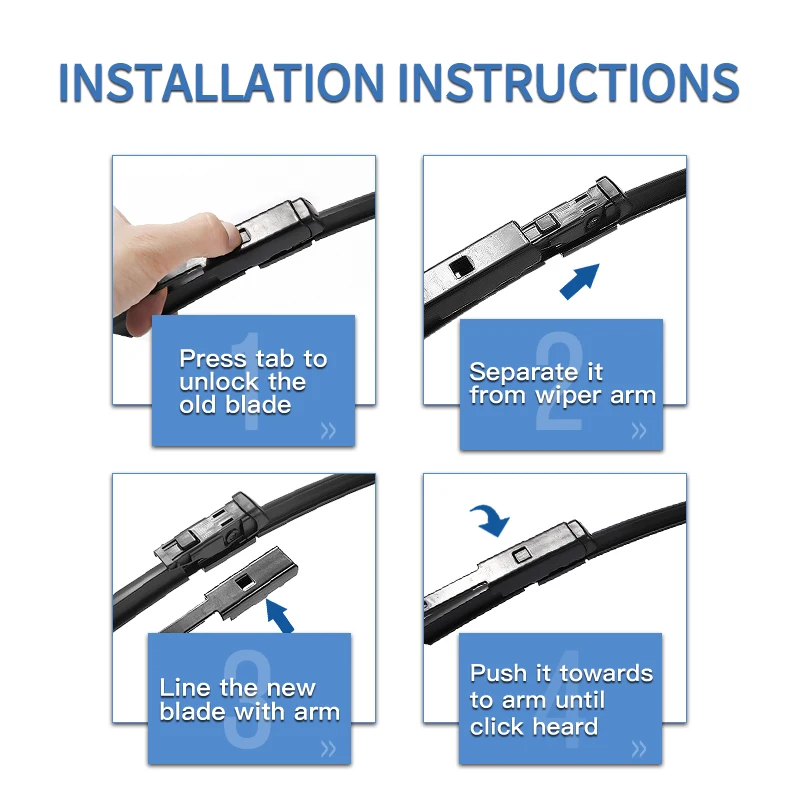 INSTALLATION INSTRUCTIONS

1
Press tab to unlock the old blade
»

2
Separate it from wiper arm
»

3
Line the new blade with arm
»

4
Push it towards to arm until click heard
»