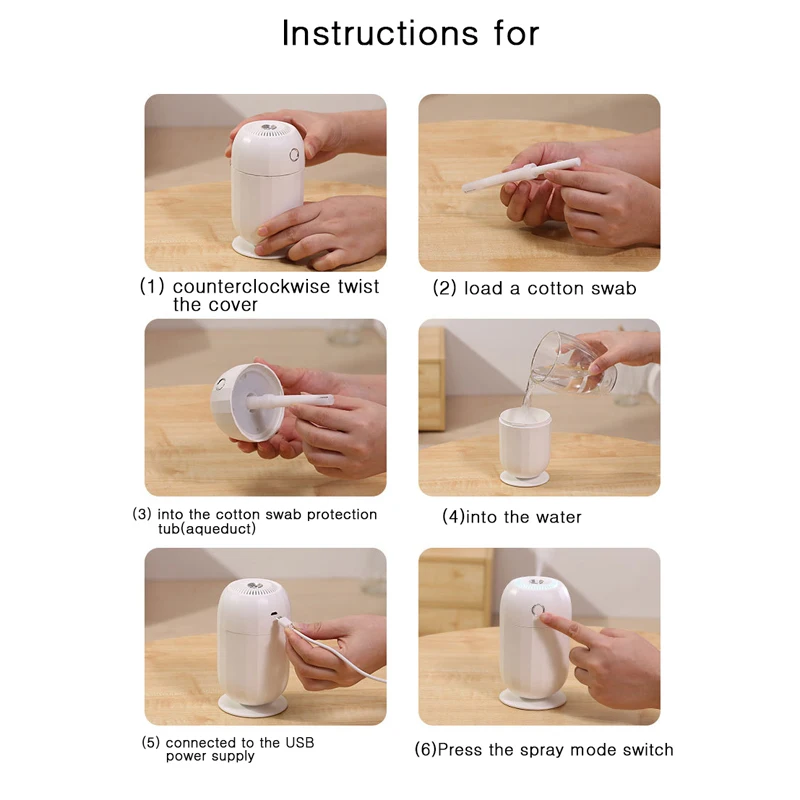 Instructions for

(1) counterclockwise twist the cover

(2) load a cotton swab

(3) into the cotton swab protection tub(aqueduct)

(4)into the water

(5) connected to the USB power supply

(6)Press the spray mode switch