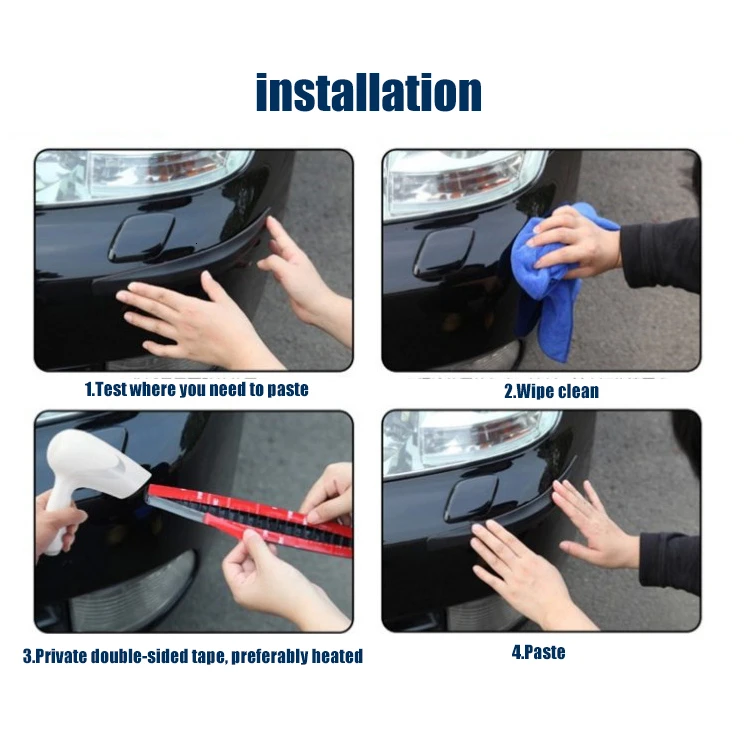 installation

1.Test where you need to paste

2.Wipe clean

3.Private double-sided tape, preferably heated

4.Paste