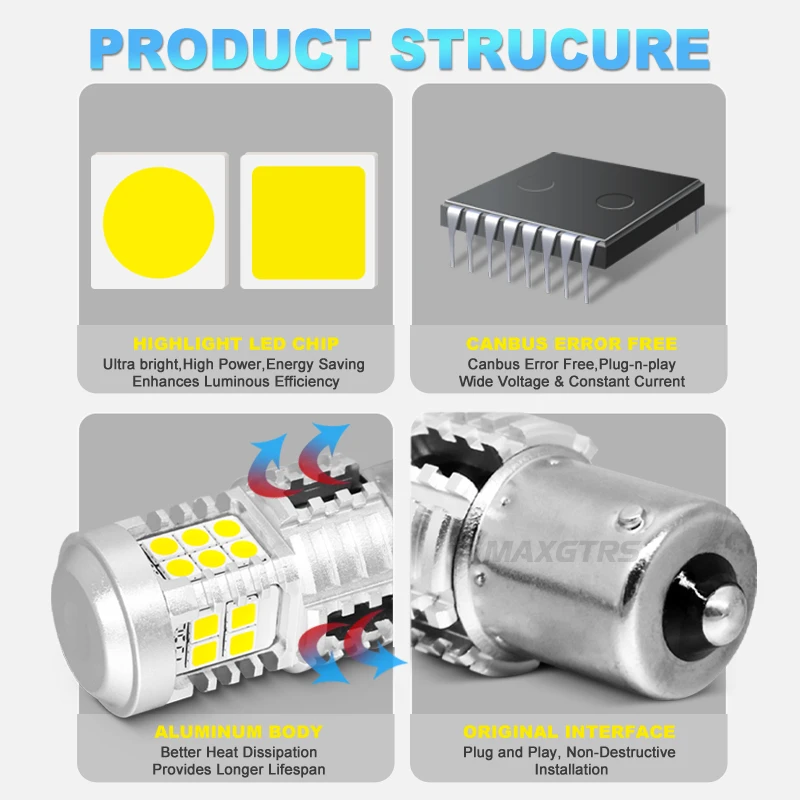 PRODUCT STRUCURE

HIGHLIGHT LED CHIP
Ultra bright,High Power,Energy Saving
Enhances Luminous Efficiency

CANBUS ERROR FREE
Canbus Error Free,Plug-n-play
Wide Voltage & Constant Current

MAXGTRS

ALUMINUM BODY
Better Heat Dissipation
Provides Longer Lifespan

ORIGINAL INTERFACE
Plug and Play, Non-Destructive
Installation