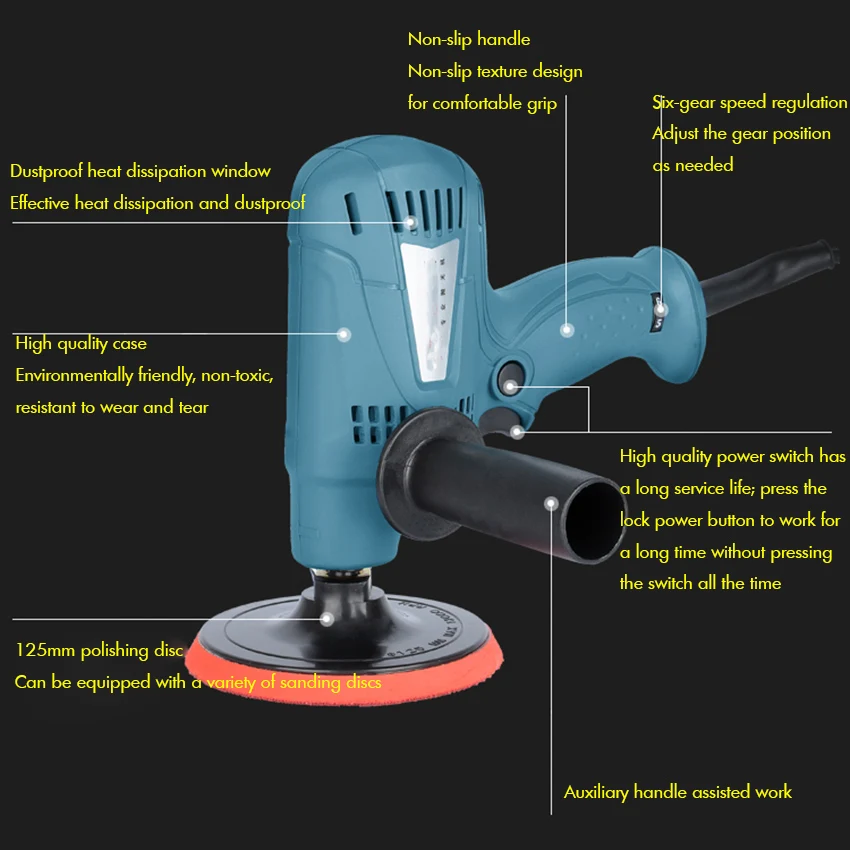 Non-slip handle
Non-slip texture design
for comfortable grip

Six-gear speed regulation
Adjust the gear position
as needed

Dustproof heat dissipation window
Effective heat dissipation and dustproof

High quality case
Environmentally friendly, non-toxic,
resistant to wear and tear

High quality power switch has a long service life; press the lock power button to work for a long time without pressing the switch all the time

125mm polishing disc
Can be equipped with a variety of sanding discs

Auxiliary handle assisted work