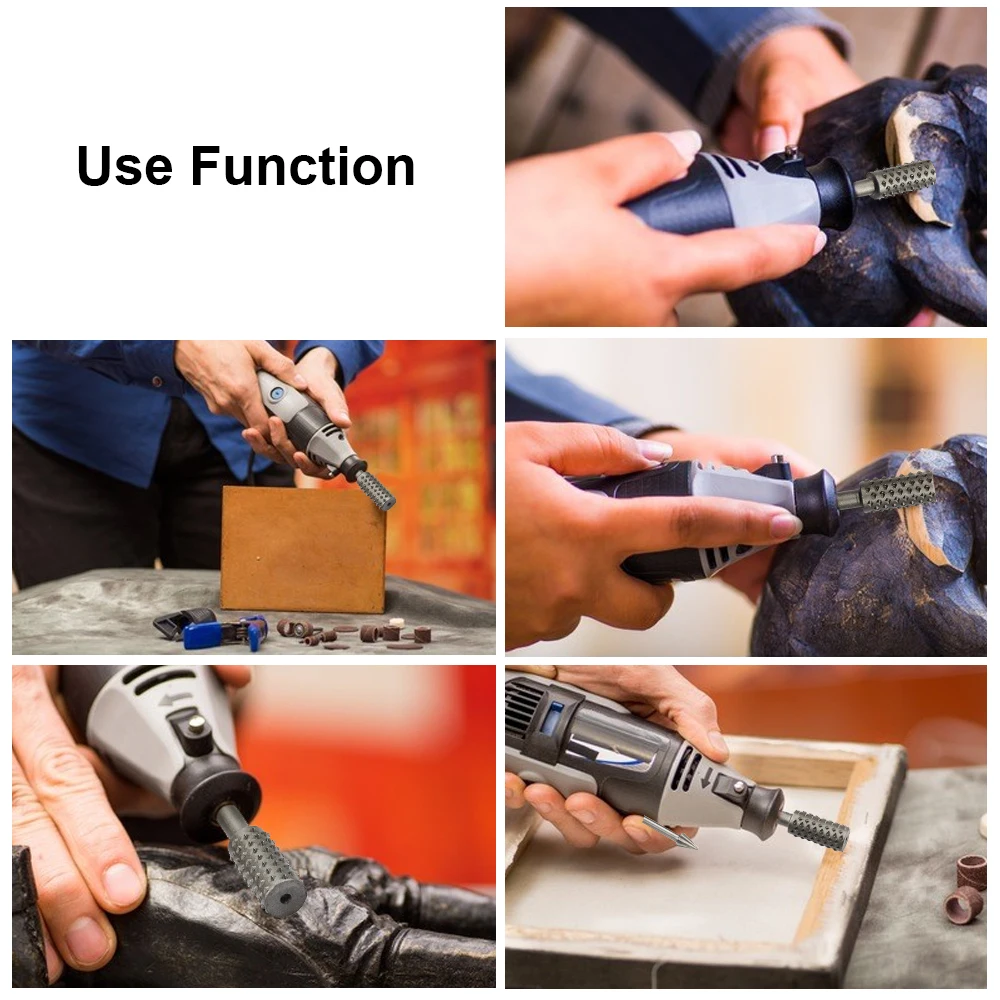 Use Function