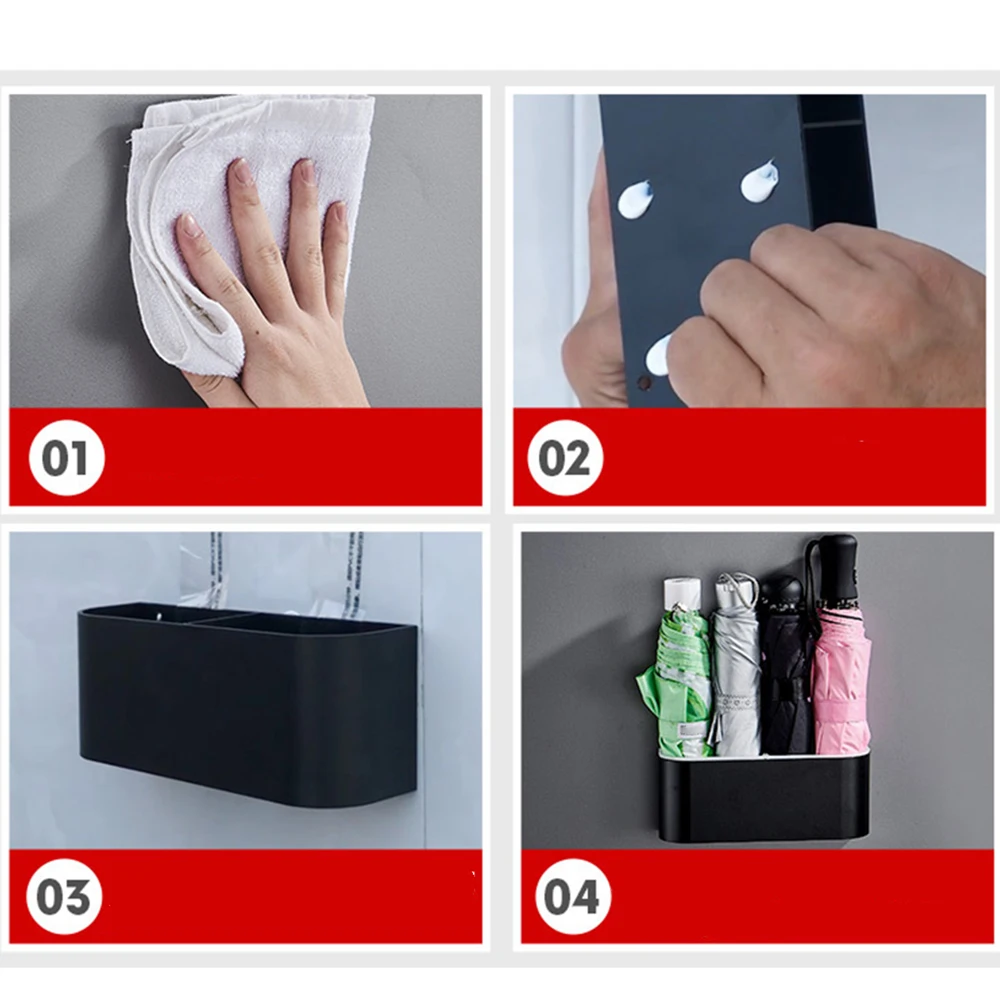 01

02

03

04