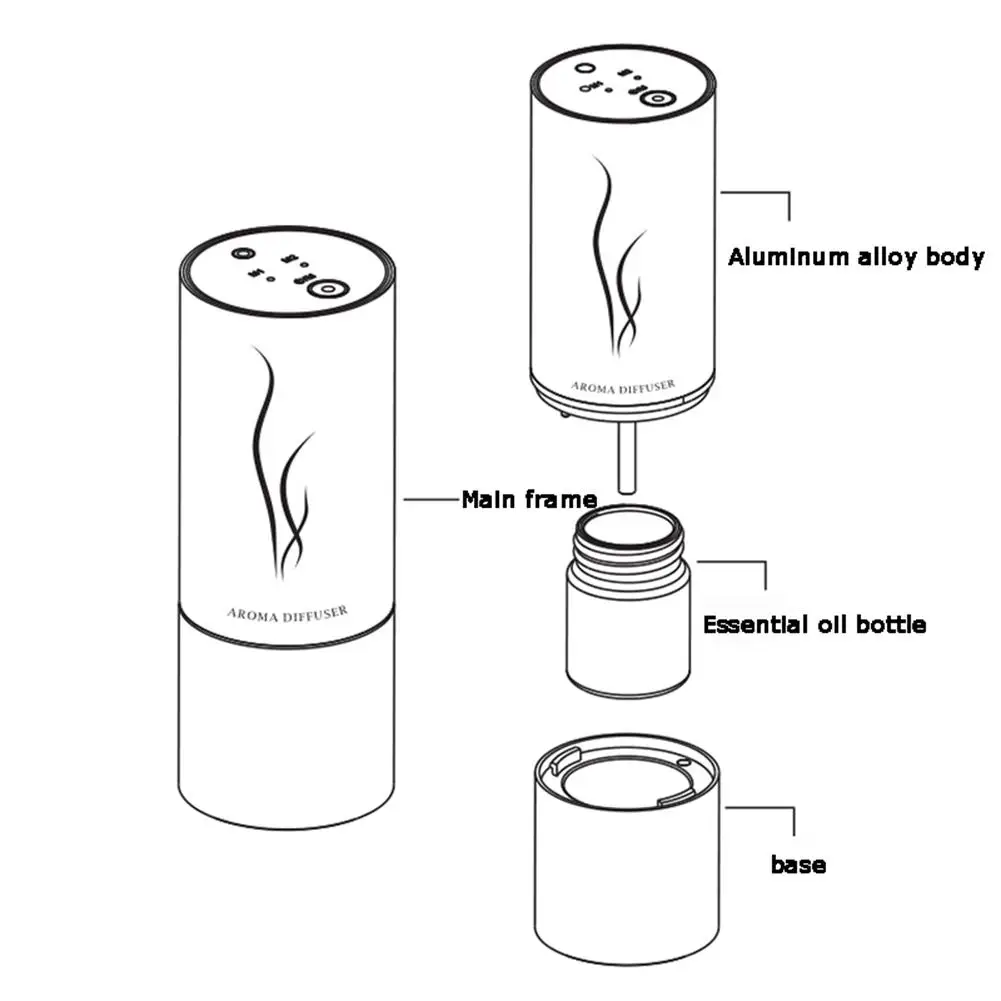 AROMA DIFFUSER

Main frame

AROMA DIFFUSER

Aluminum alloy body

Essential oil bottle

base