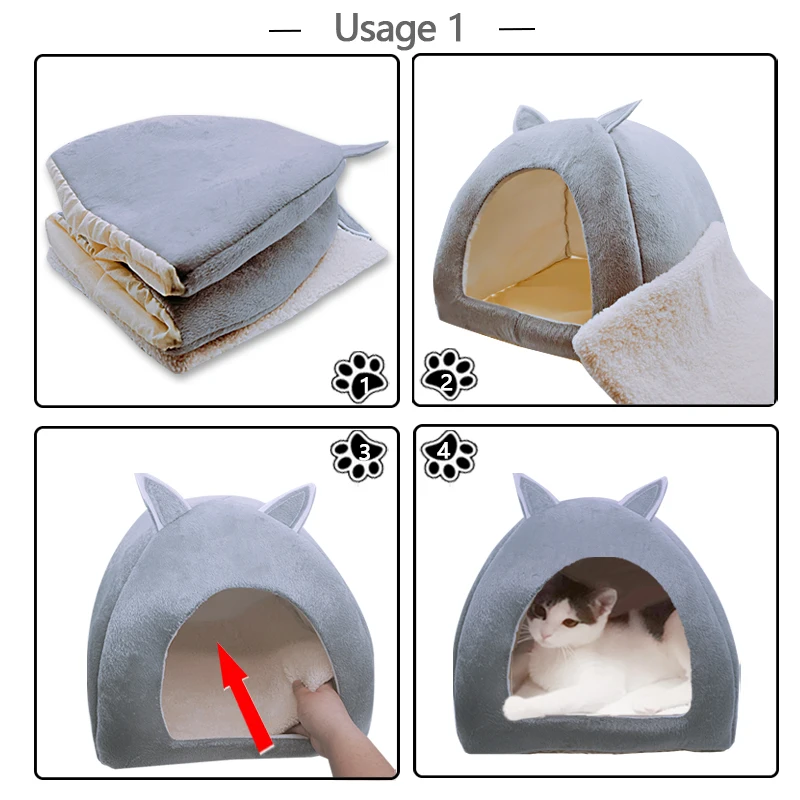 — Usage 1 —

1

2

3

4