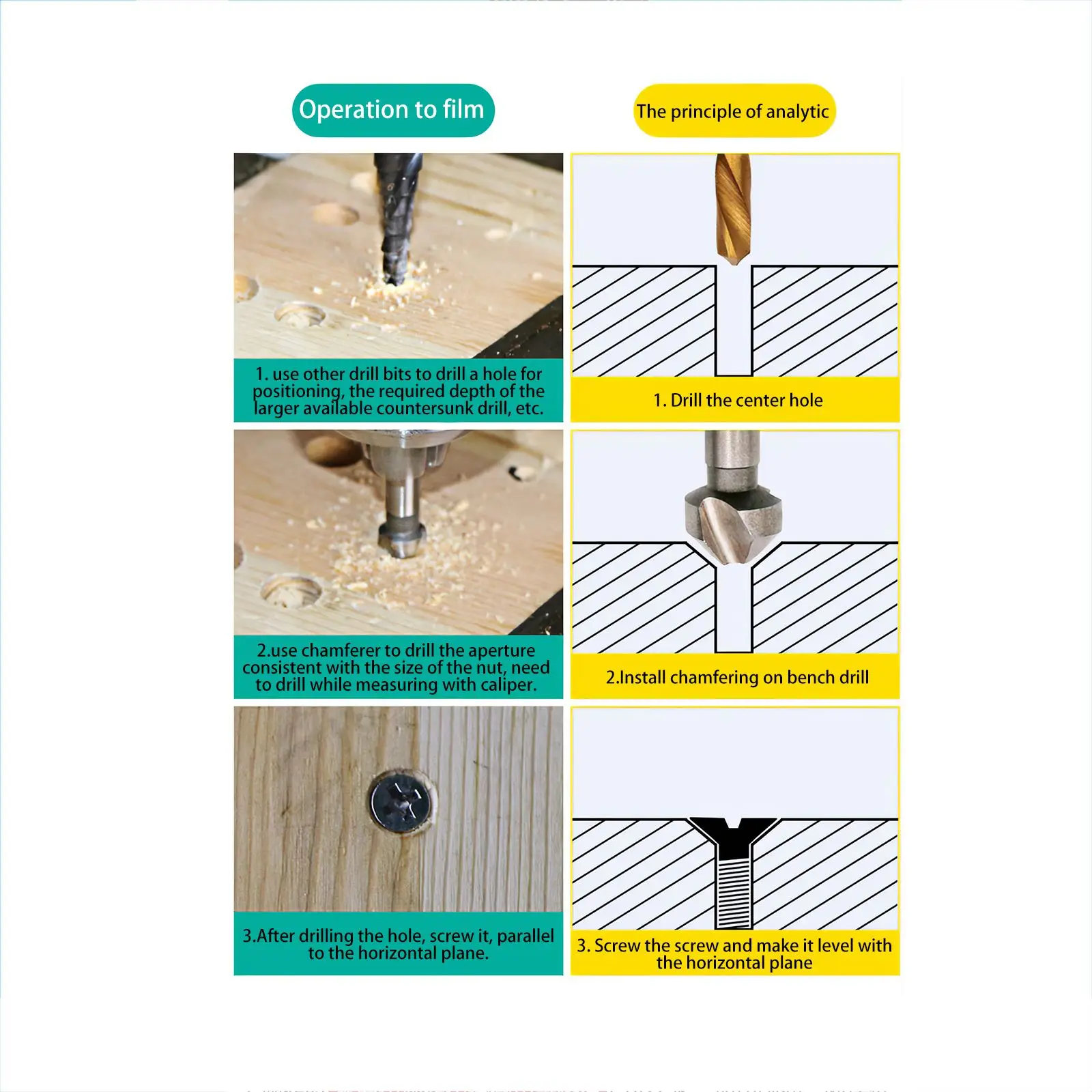 Operation to film

1. use other drill bits to drill a hole for positioning, the required depth of the larger available countersunk drill, etc.

2.use chamferer to drill the aperture consistent with the size of the nut, need to drill while measuring with caliper.

3.After drilling the hole, screw it, parallel to the horizontal plane.

The principle of analytic

1. Drill the center hole

2.Install chamfering on bench drill

3. Screw the screw and make it level with the horizontal plane