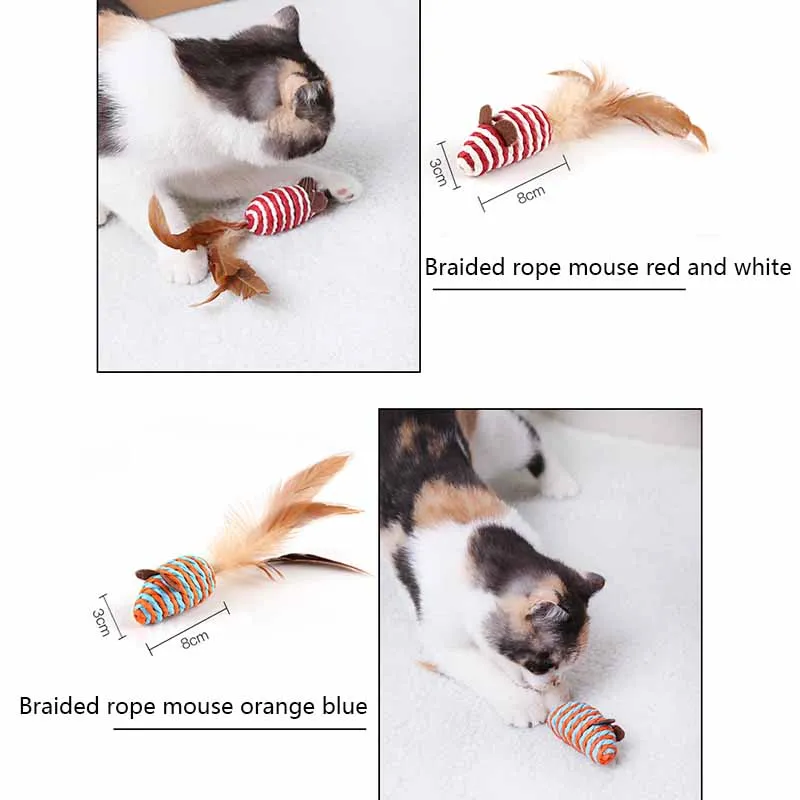 3cm
8cm
Braided rope mouse red and white

3cm
8cm
Braided rope mouse orange blue