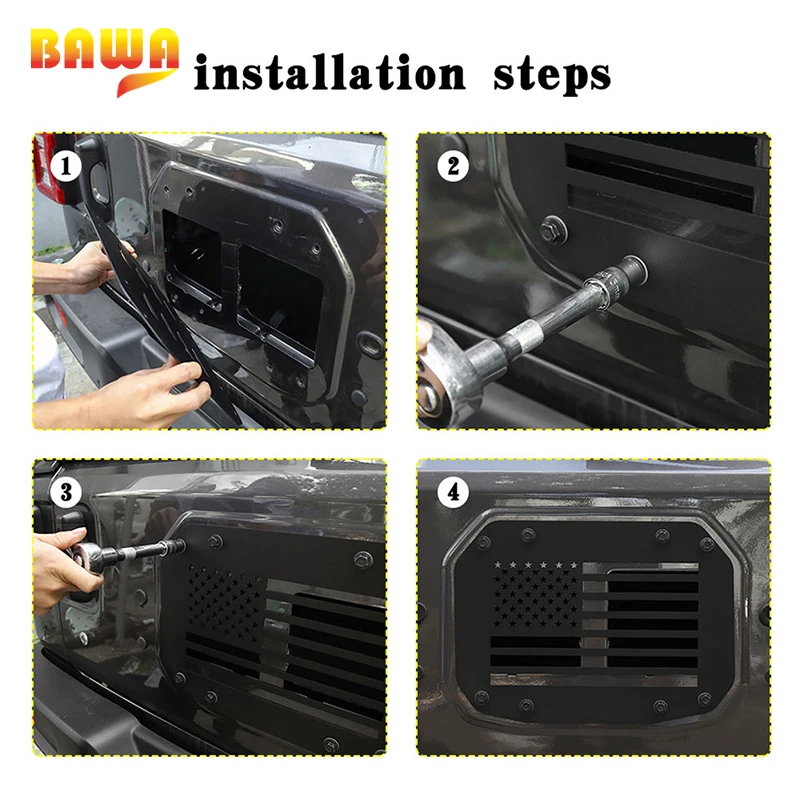 BAWA installation steps

1

2

3

4