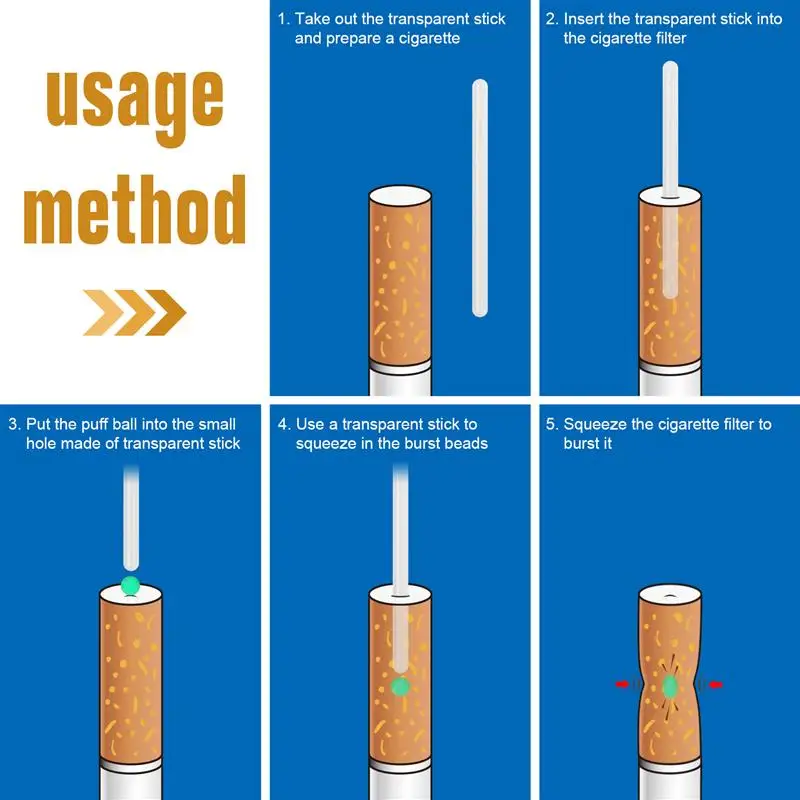 usage method

1. Take out the transparent stick and prepare a cigarette

2. Insert the transparent stick into the cigarette filter

3. Put the puff ball into the small hole made of transparent stick

4. Use a transparent stick to squeeze in the burst beads

5. Squeeze the cigarette filter to burst it