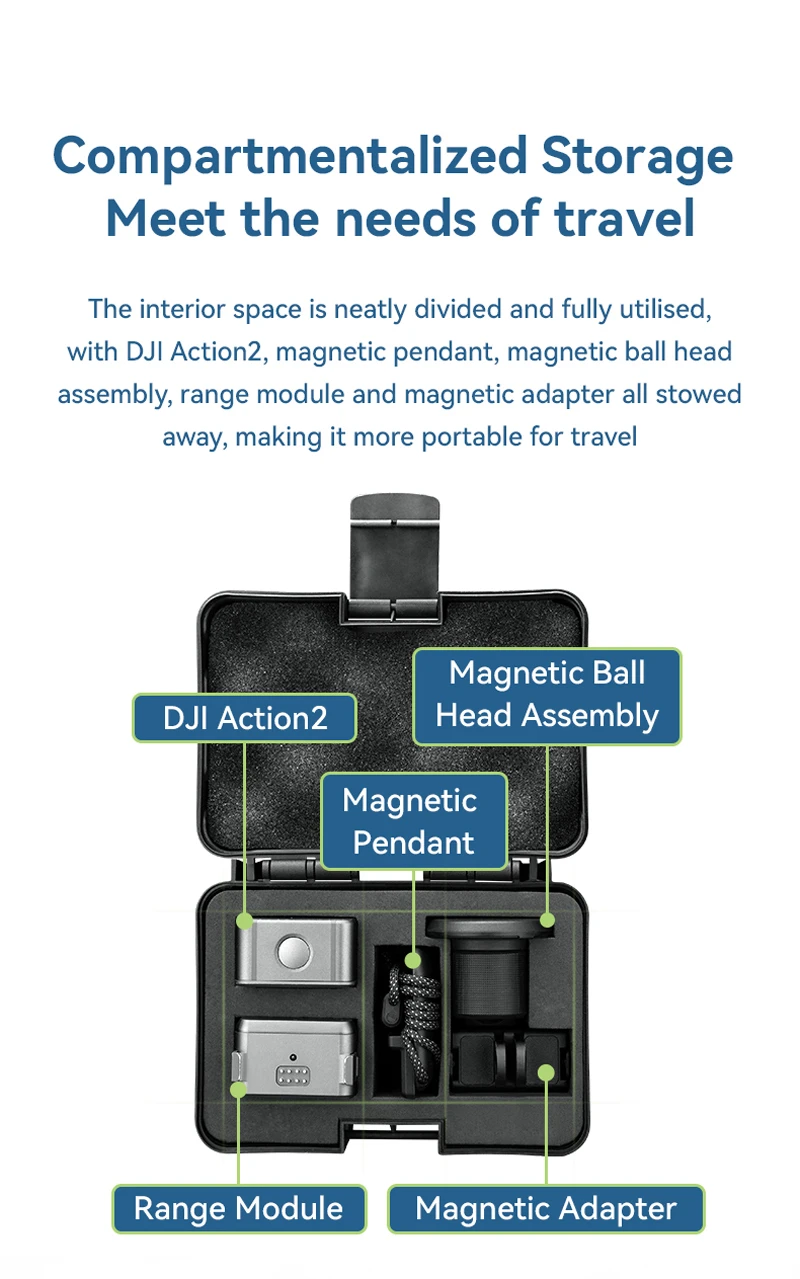 Compartmentalized Storage
Meet the needs of travel

The interior space is neatly divided and fully utilised, with DJI Action2, magnetic pendant, magnetic ball head assembly, range module and magnetic adapter all stowed away, making it more portable for travel

DJI Action2

Magnetic Ball Head Assembly

Magnetic Pendant

Range Module

Magnetic Adapter