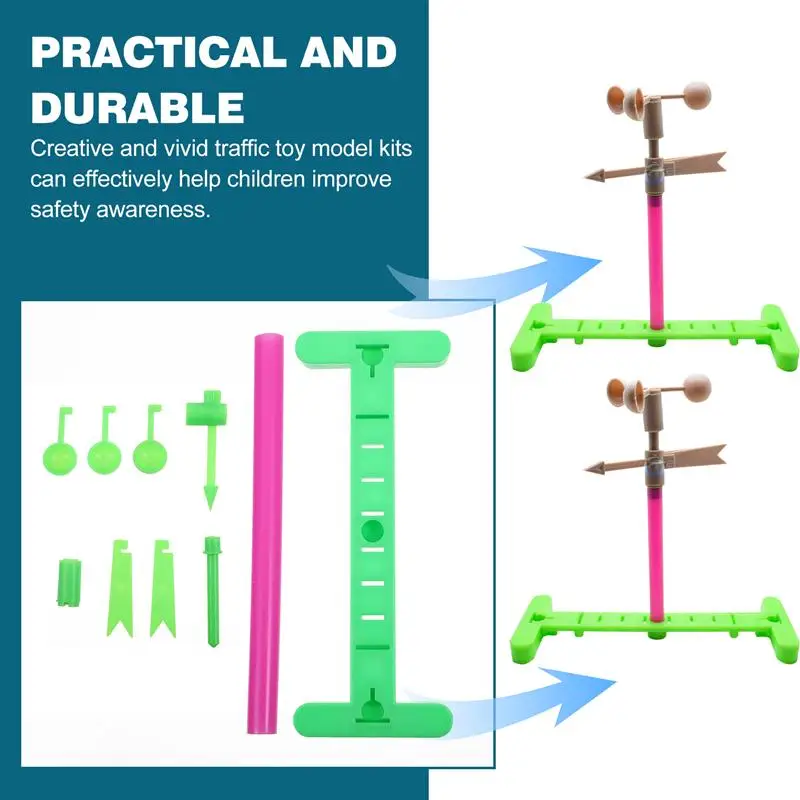 PRACTICAL AND DURABLE

Creative and vivid traffic toy model kits can effectively help children improve safety awareness.