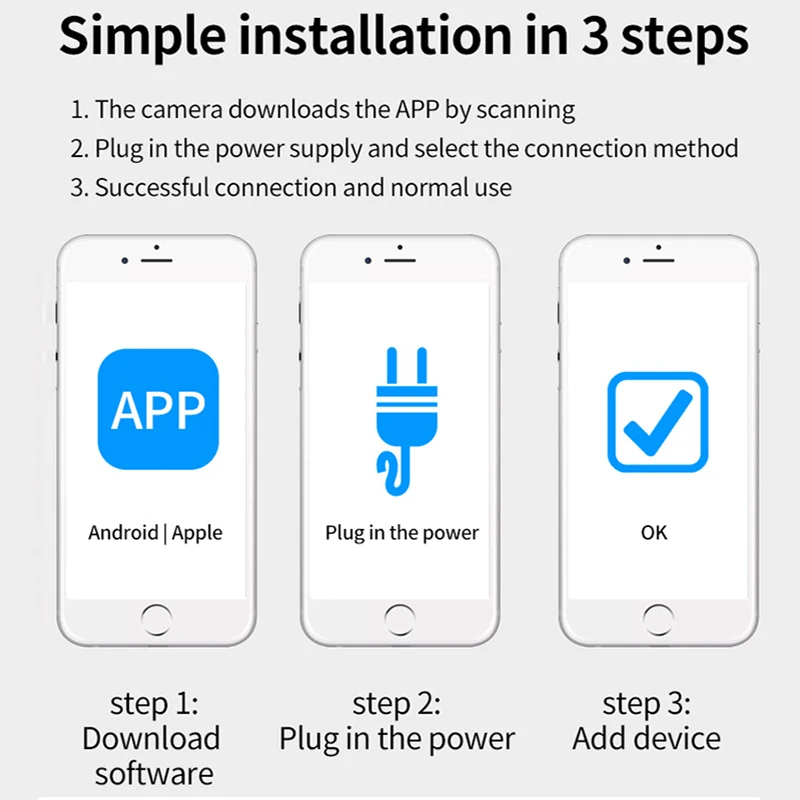 Simple installation in 3 steps

1. The camera downloads the APP by scanning
2. Plug in the power supply and select the connection method
3. Successful connection and normal use

APP

Android | Apple

Plug in the power

OK

step 1:
Download software

step 2:
Plug in the power

step 3:
Add device