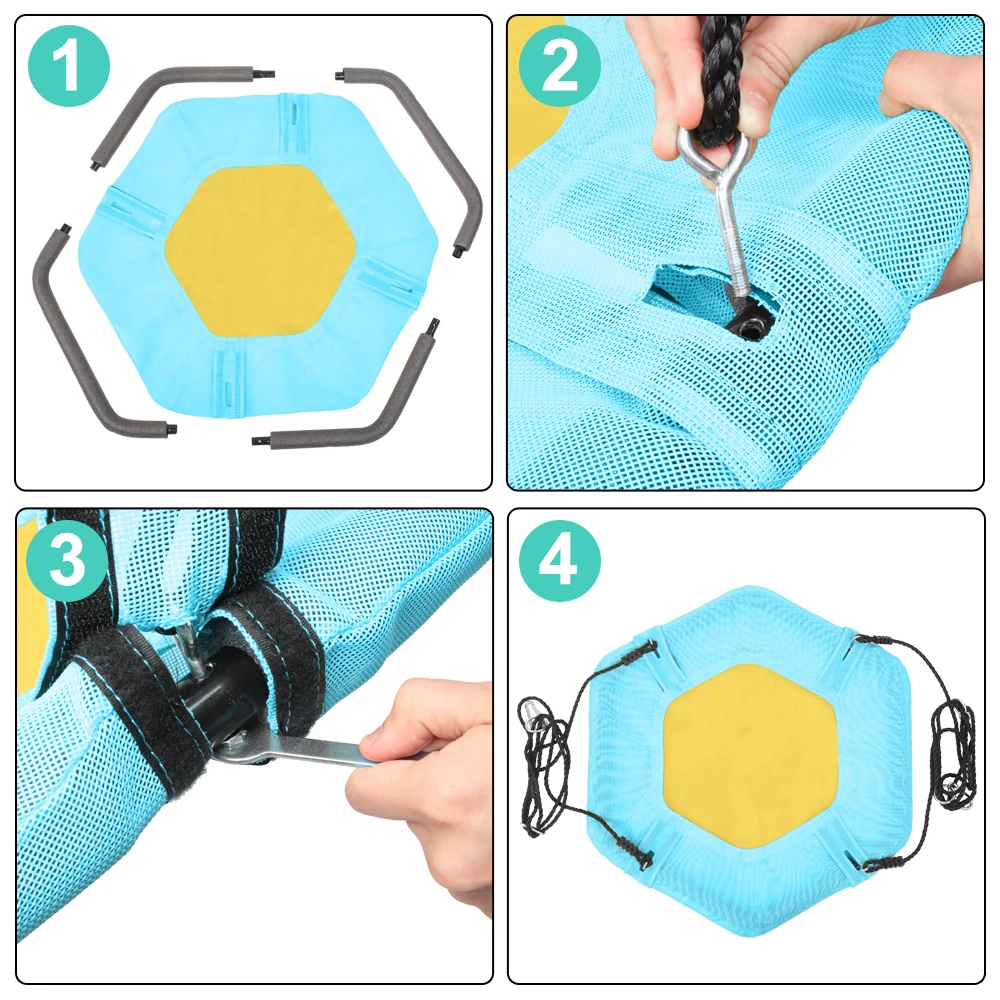 1

2

3

4