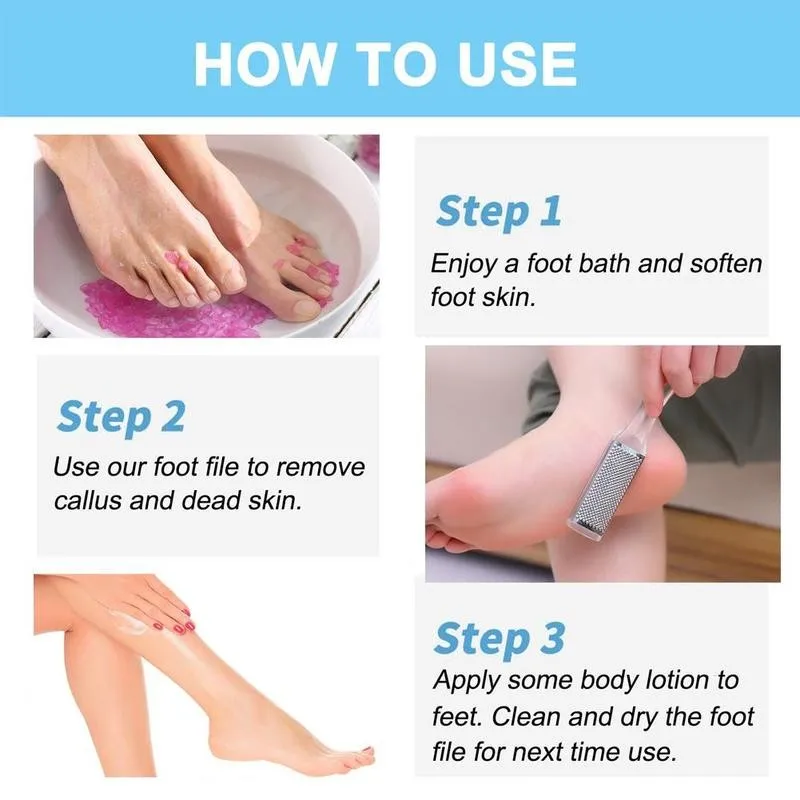 HOW TO USE

Step 1
Enjoy a foot bath and soften foot skin.

Step 2
Use our foot file to remove callus and dead skin.

Step 3
Apply some body lotion to feet. Clean and dry the foot file for next time use.