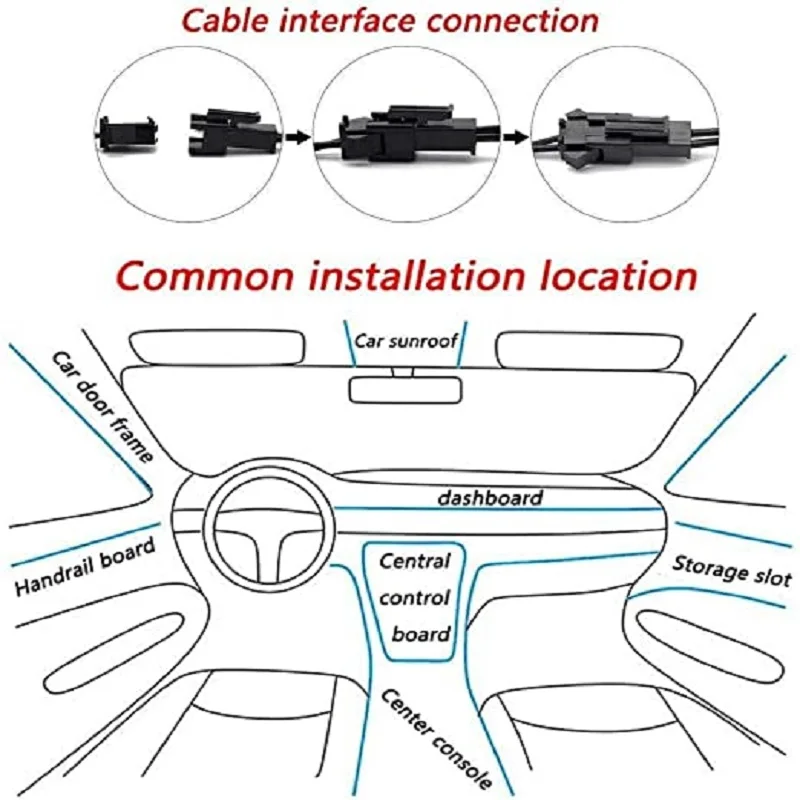 Cable interface connection

Common installation location

Car sunroof

Car door frame

dashboard

Handrail board

Central control board

Storage slot

Center console