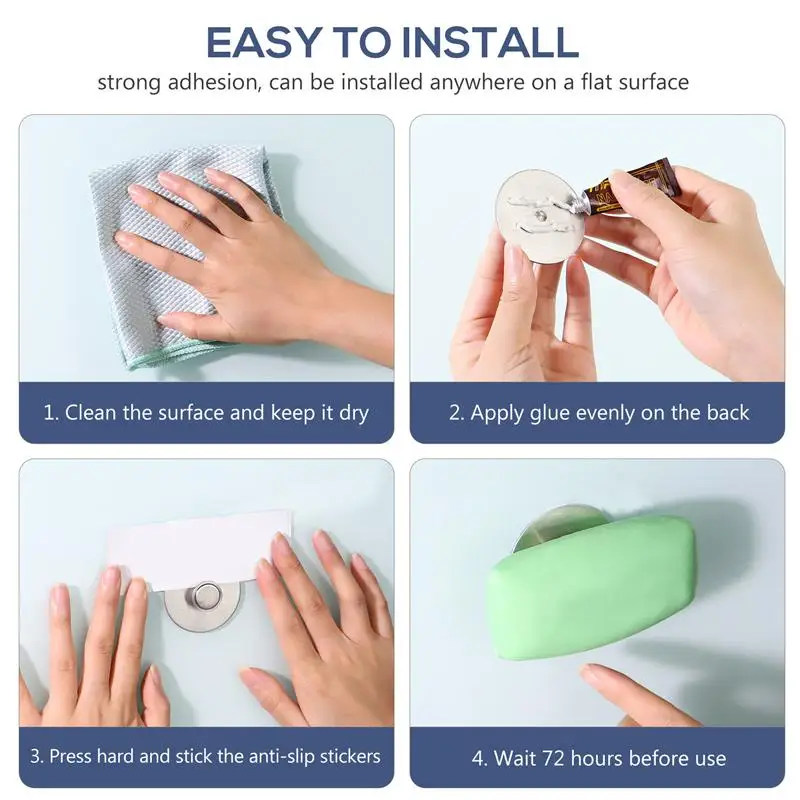 EASY TO INSTALL

strong adhesion, can be installed anywhere on a flat surface

1. Clean the surface and keep it dry

2. Apply glue evenly on the back

3. Press hard and stick the anti-slip stickers

4. Wait 72 hours before use