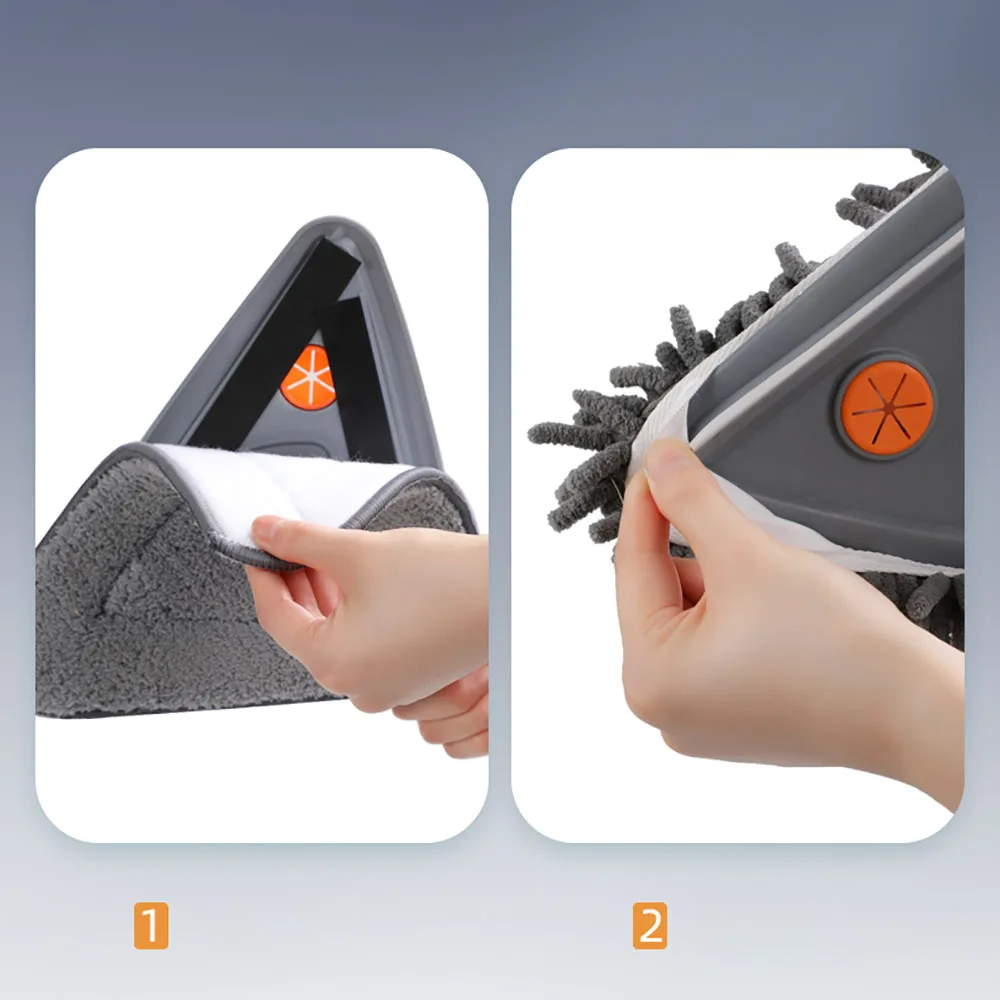 1

2