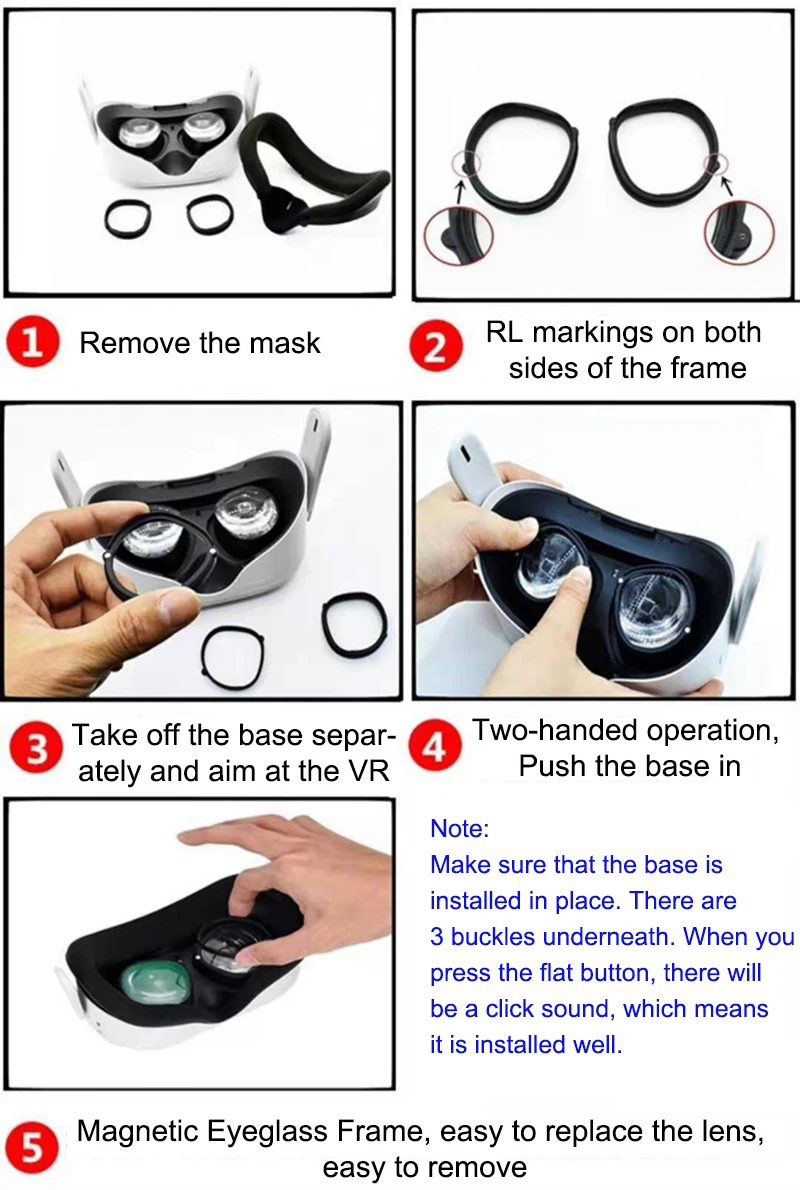 1 Remove the mask

2 RL markings on both sides of the frame

3 Take off the base separately and aim at the VR

4 Two-handed operation, Push the base in

Note:
Make sure that the base is installed in place. There are 3 buckles underneath. When you press the flat button, there will be a click sound, which means it is installed well.

5 Magnetic Eyeglass Frame, easy to replace the lens, easy to remove