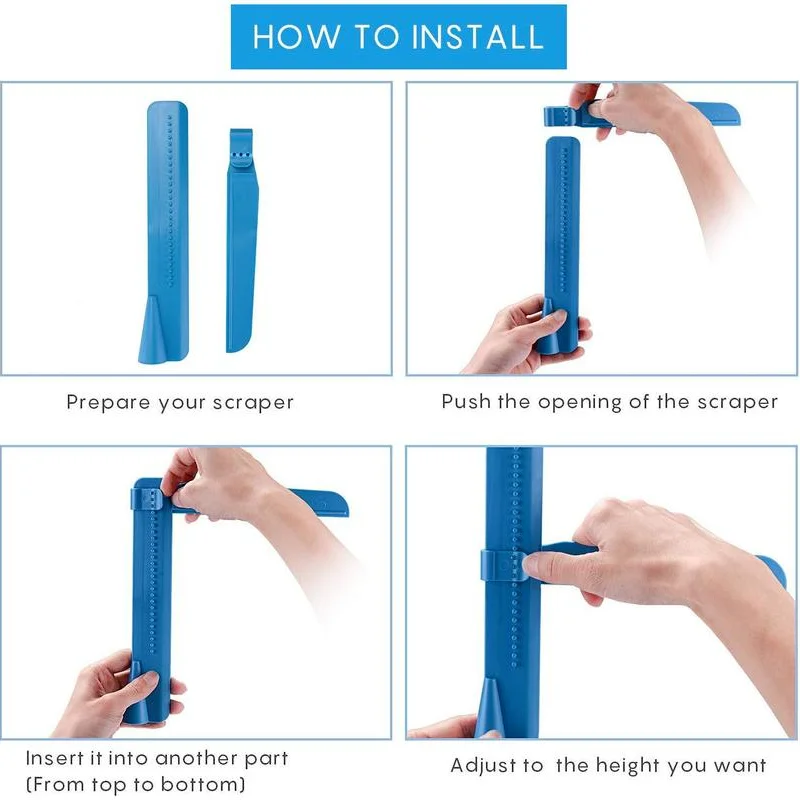 HOW TO INSTALL

Prepare your scraper

Push the opening of the scraper

Insert it into another part (From top to bottom)

Adjust to the height you want