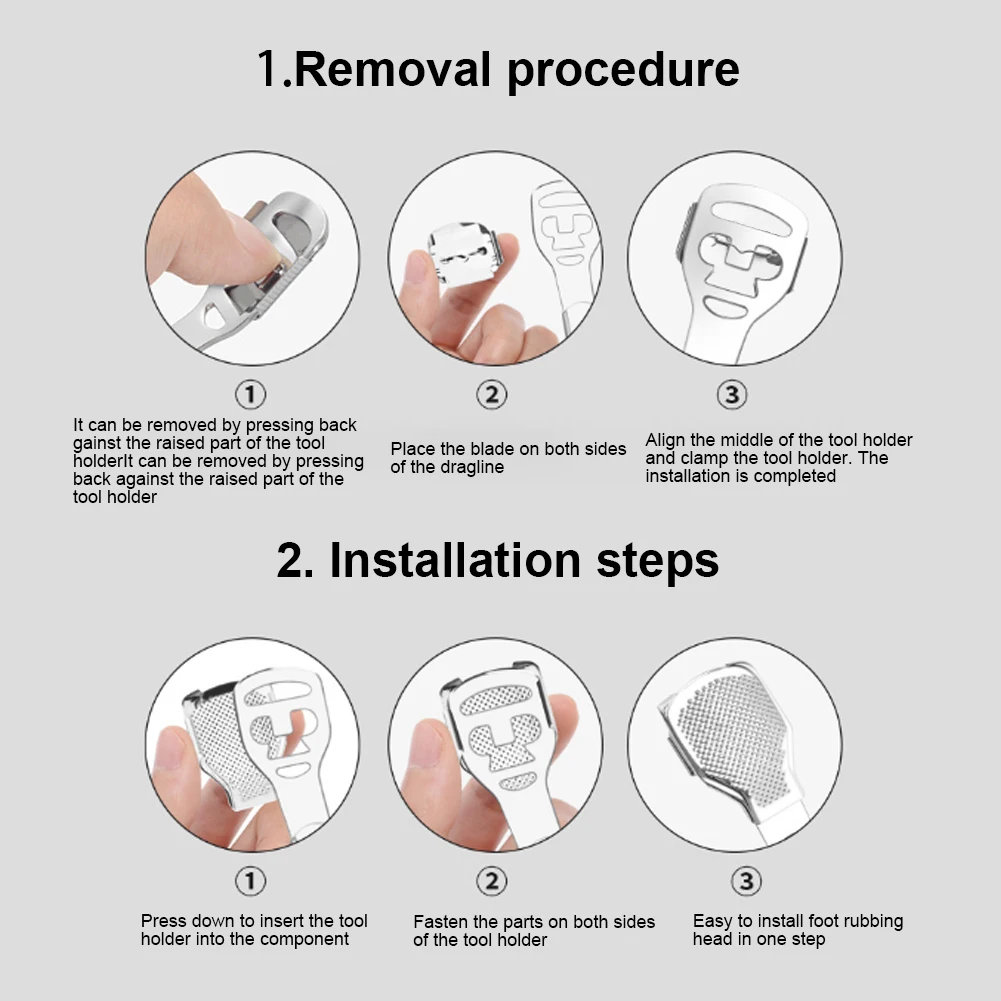 1.Removal procedure

①

It can be removed by pressing back gainst the raised part of the tool holderIt can be removed by pressing back against the raised part of the tool holder

②

Place the blade on both sides of the dragline

③

Align the middle of the tool holder and clamp the tool holder. The installation is completed

2. Installation steps

①

Press down to insert the tool holder into the component

②

Fasten the parts on both sides of the tool holder

③

Easy to install foot rubbing head in one step