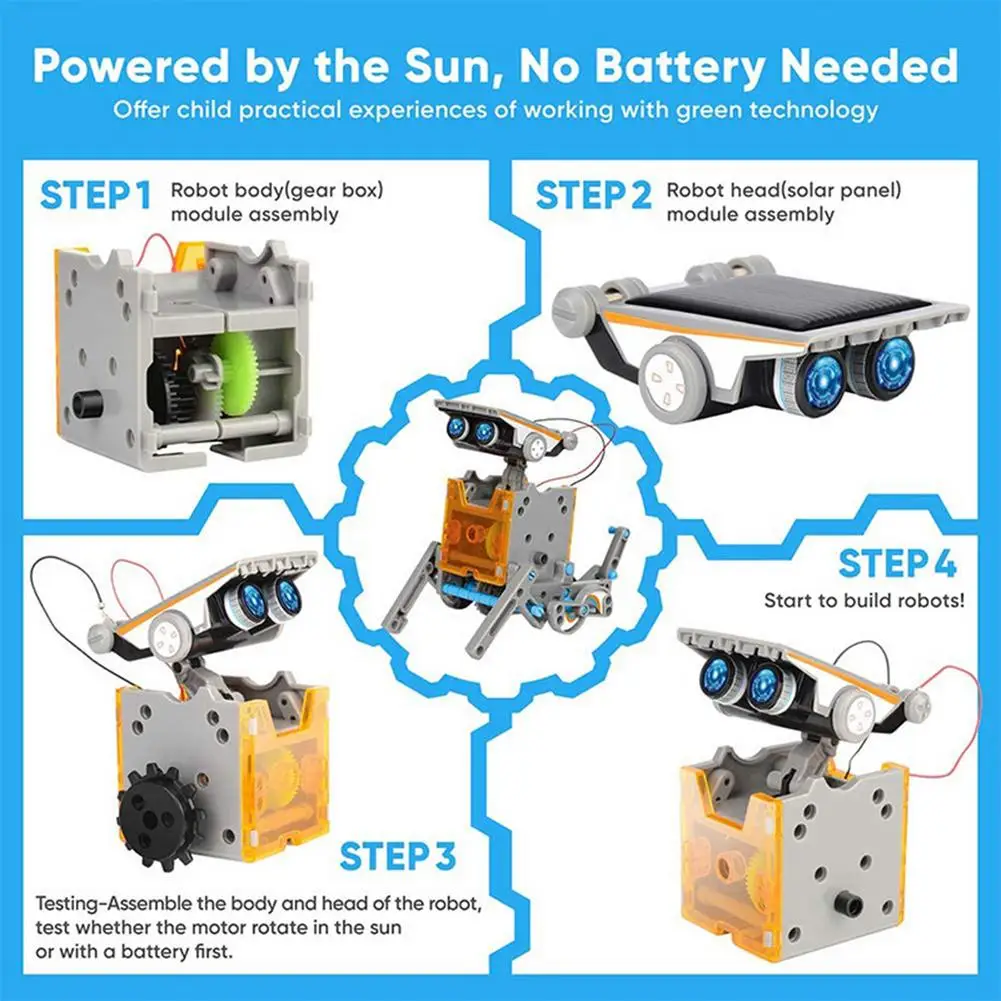 Powered by the Sun, No Battery Needed
Offer child practical experiences of working with green technology

STEP 1 Robot body(gear box) module assembly

STEP 2 Robot head(solar panel) module assembly

STEP 4
Start to build robots!

STEP 3
Testing-Assemble the body and head of the robot, test whether the motor rotate in the sun or with a battery first.